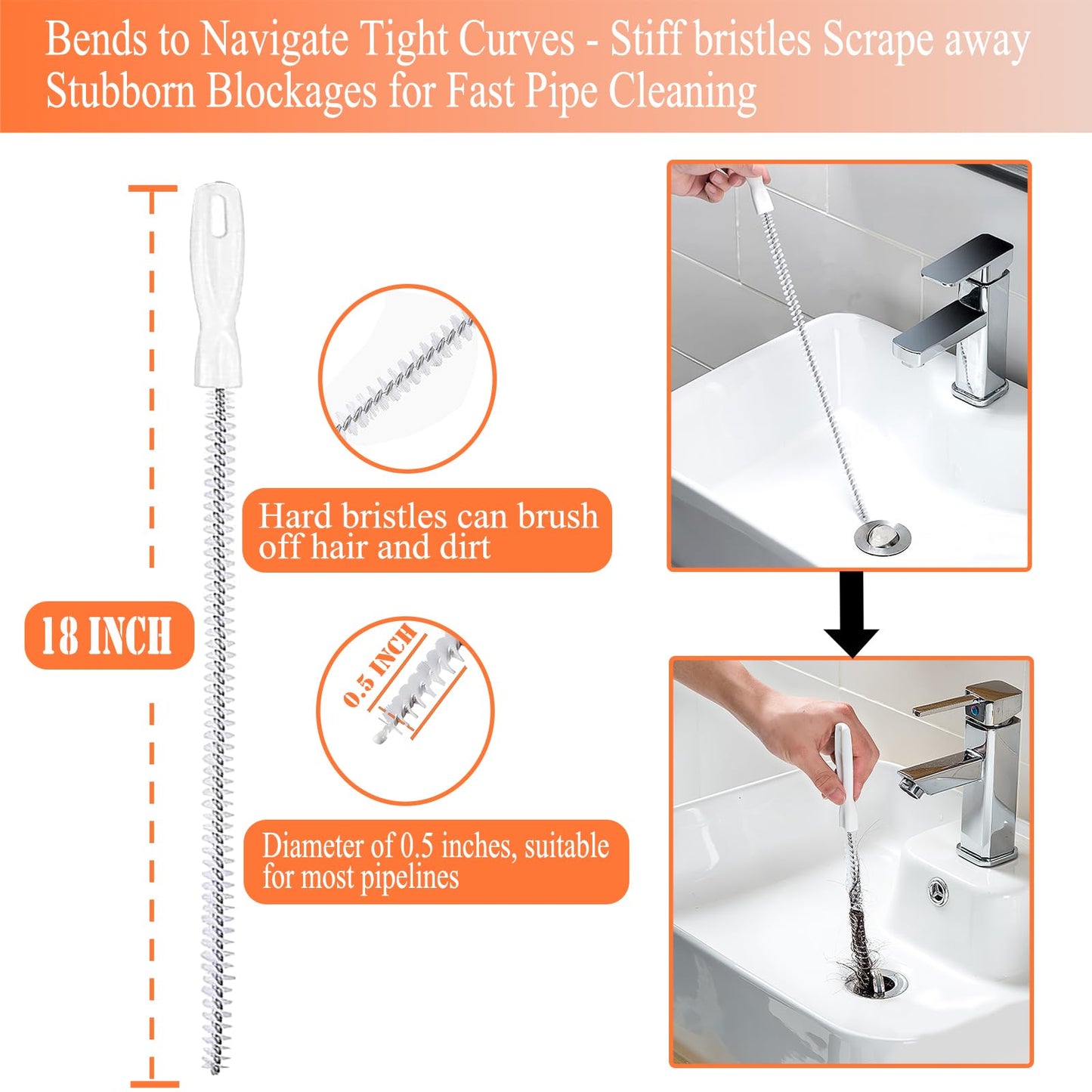 Bends to Navigate Tight Curves - Stiff bristles Scrape away Stubborn Blockages for Fast Pipe Cleaning

18 INCH

Hard bristles can brush off hair and dirt

0.5 INCH

Diameter of 0.5 inches, suitable for most pipelines