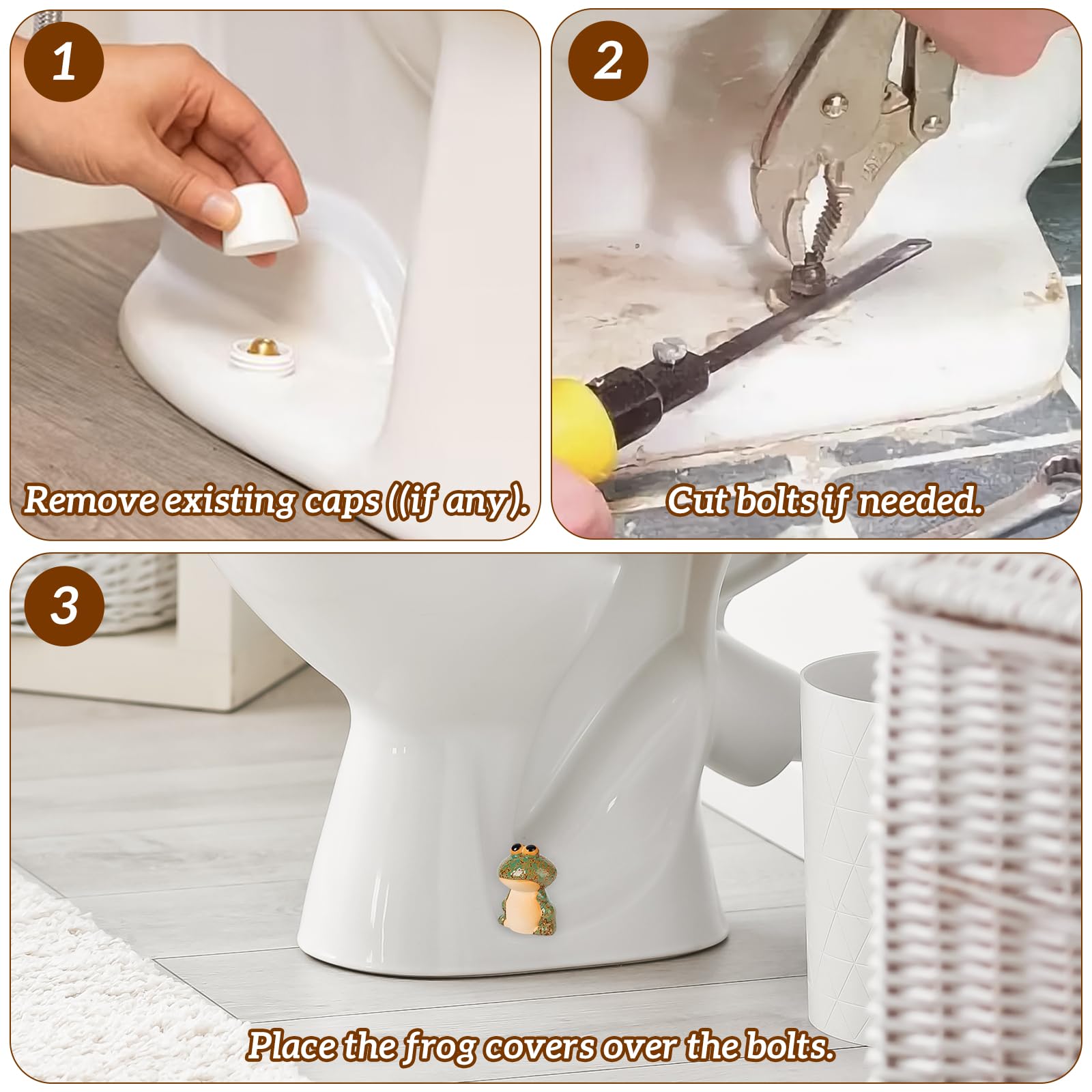 1

Remove existing caps ((if any).

2

Cut bolts if needed.

3

Place the frog covers over the bolts.