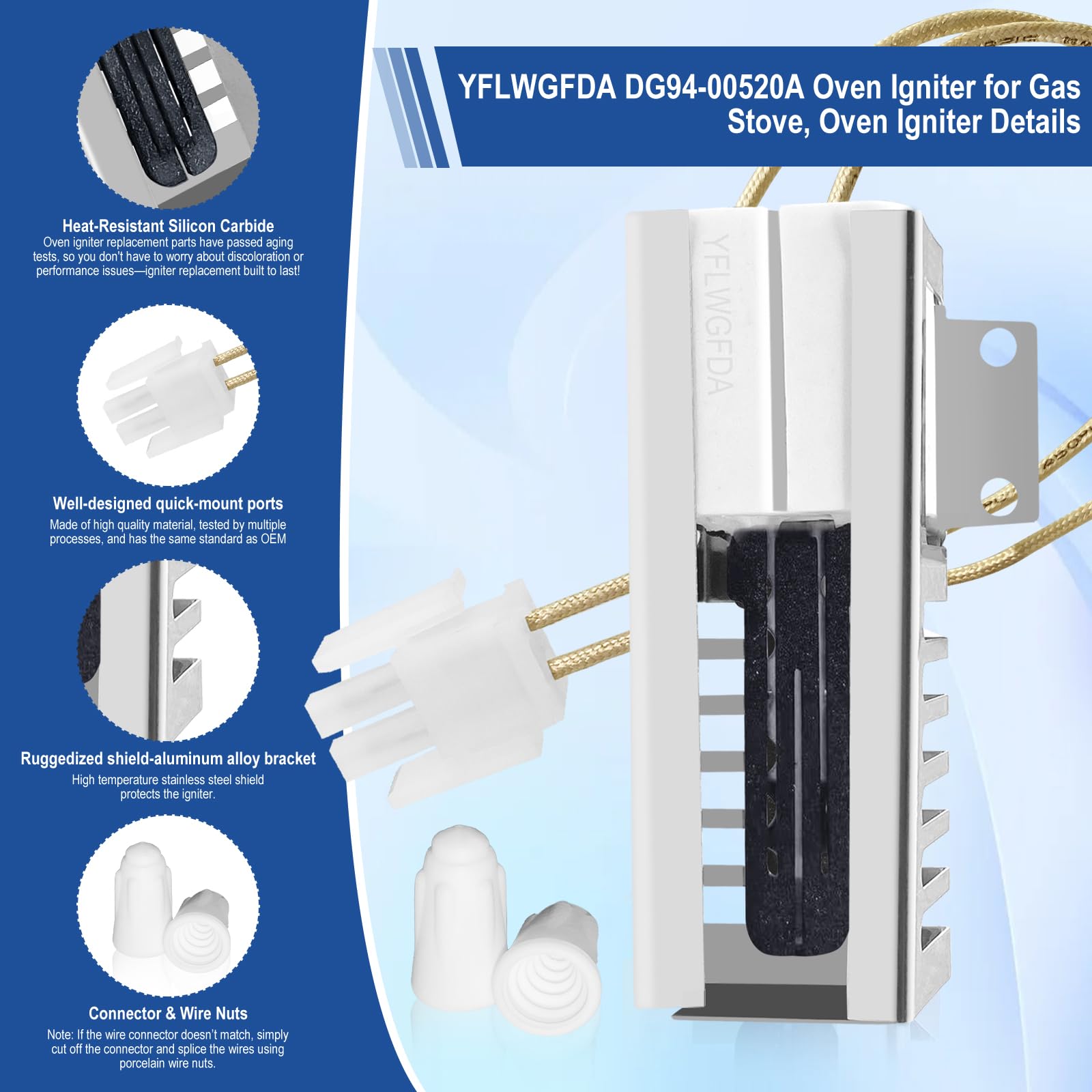 YFLWGFDA DG94-00520A Oven Igniter for Gas Stove, Oven Igniter Details

Heat-Resistant Silicon Carbide
Oven igniter replacement parts have passed aging tests, so you don't have to worry about discoloration or performance issues—igniter replacement built to last!

Well-designed quick-mount ports
Made of high quality material, tested by multiple processes, and has the same standard as OEM

Ruggedized shield-aluminum alloy bracket
High temperature stainless steel shield protects the igniter.

Connector & Wire Nuts
Note: If the wire connector doesn't match, simply cut off the connector and splice the wires using porcelain wire nuts.

YFLWGFDA