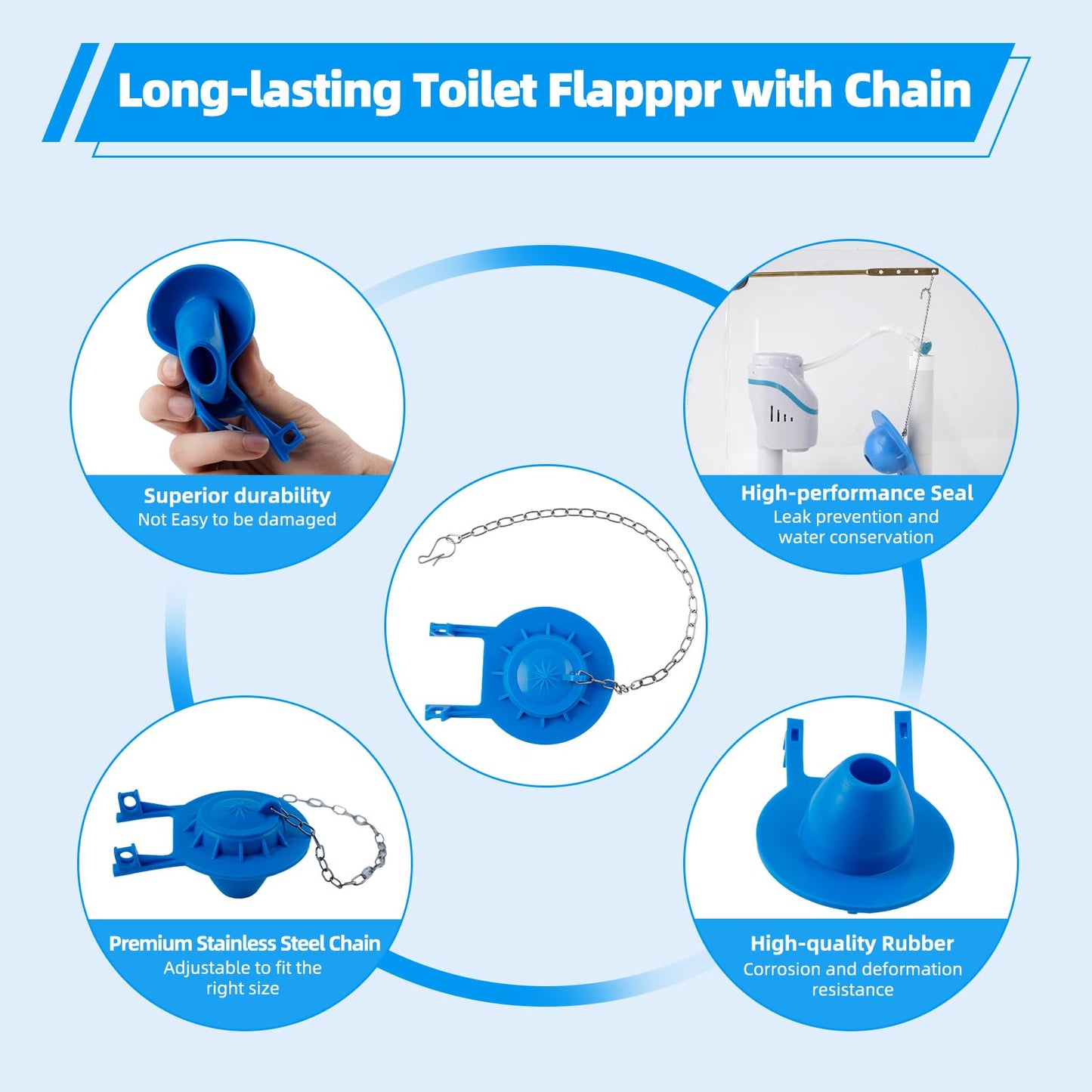 Long-lasting Toilet Flapppr with Chain

Superior durability
Not Easy to be damaged

High-performance Seal
Leak prevention and water conservation

Premium Stainless Steel Chain
Adjustable to fit the right size

High-quality Rubber
Corrosion and deformation resistance