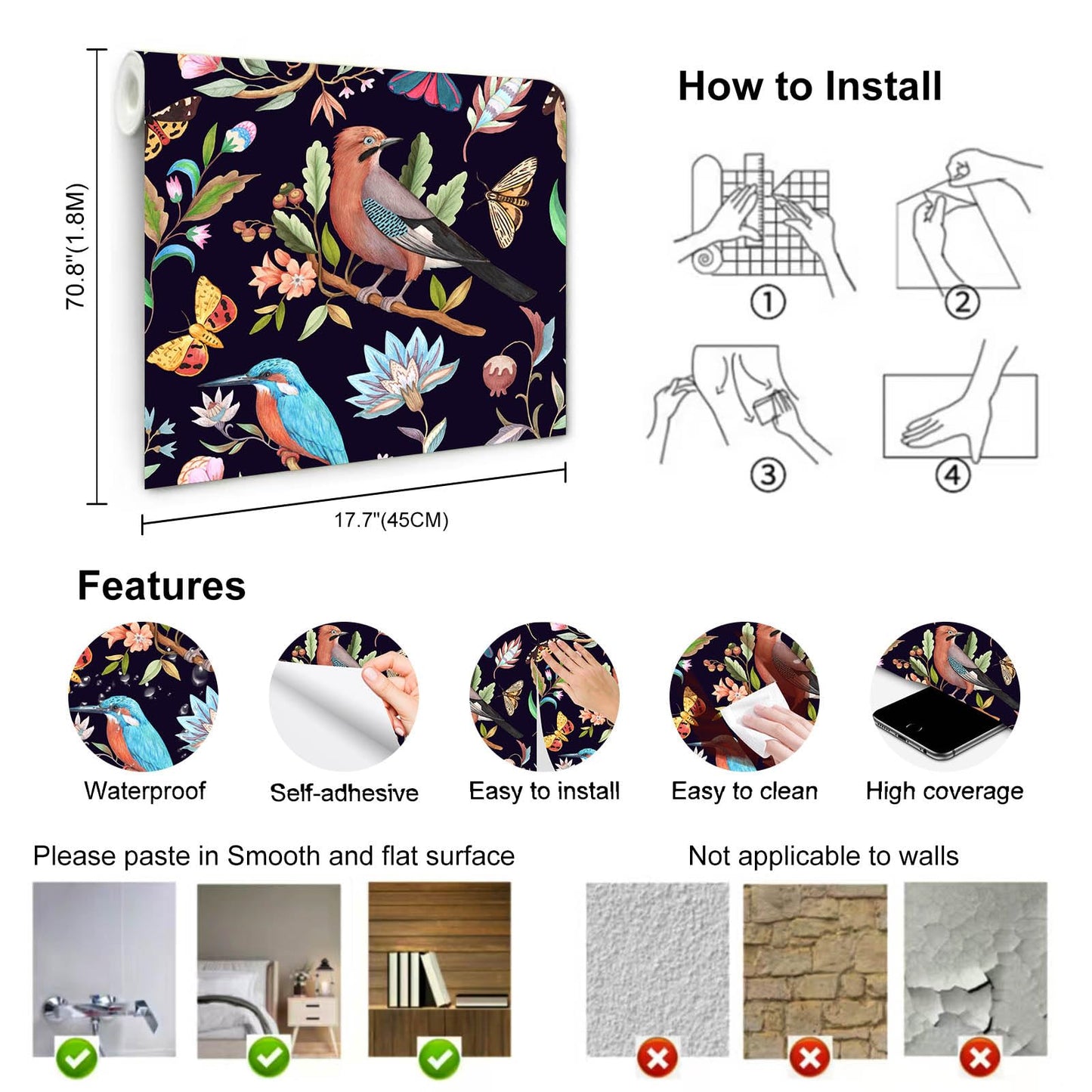 70.8"(1.8M)

17.7"(45CM)

How to Install

①

②

③

④

Features

Waterproof

Self-adhesive

Easy to install

Easy to clean

High coverage

Please paste in Smooth and flat surface

Not applicable to walls