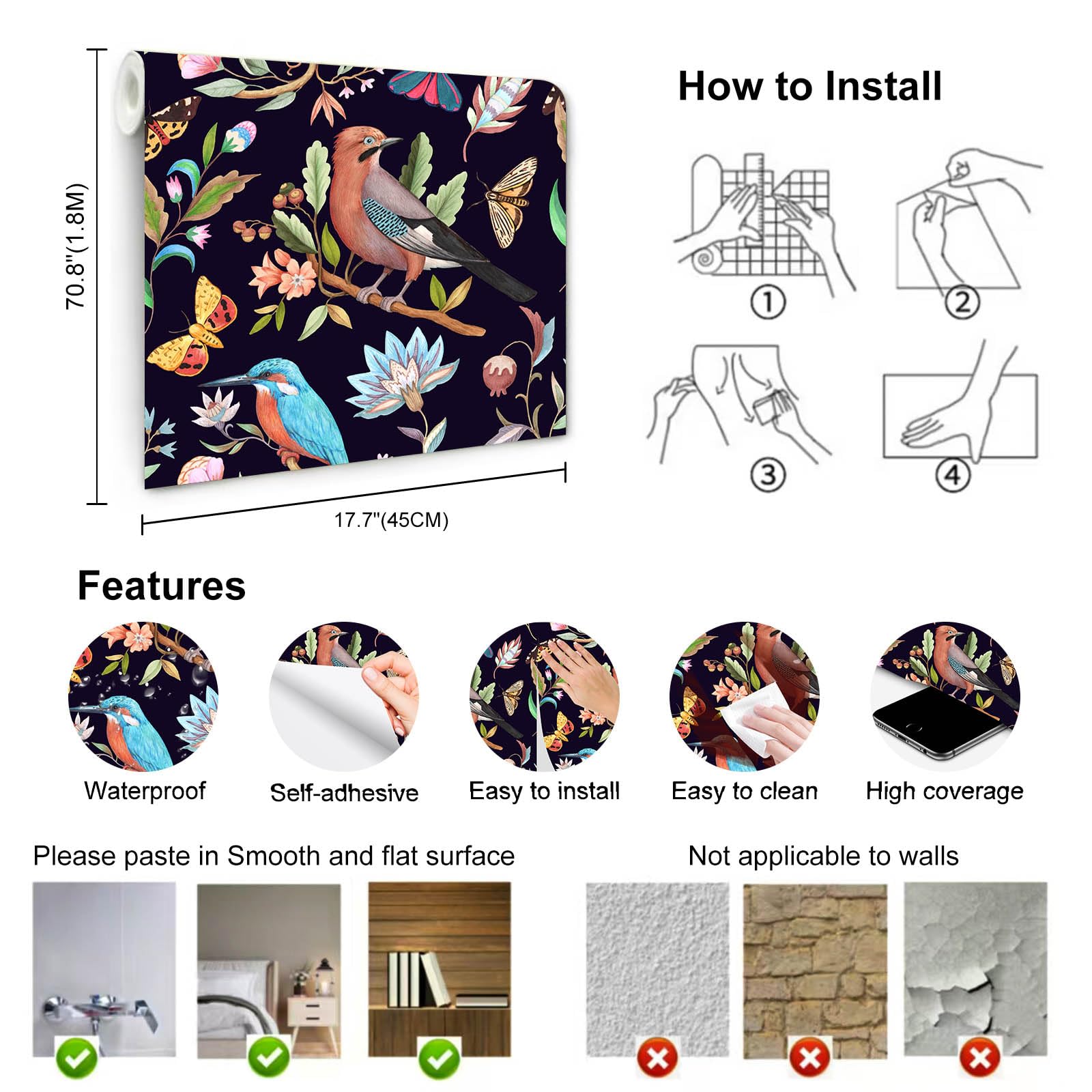 70.8"(1.8M)

17.7"(45CM)

How to Install

①

②

③

④

Features

Waterproof

Self-adhesive

Easy to install

Easy to clean

High coverage

Please paste in Smooth and flat surface

Not applicable to walls