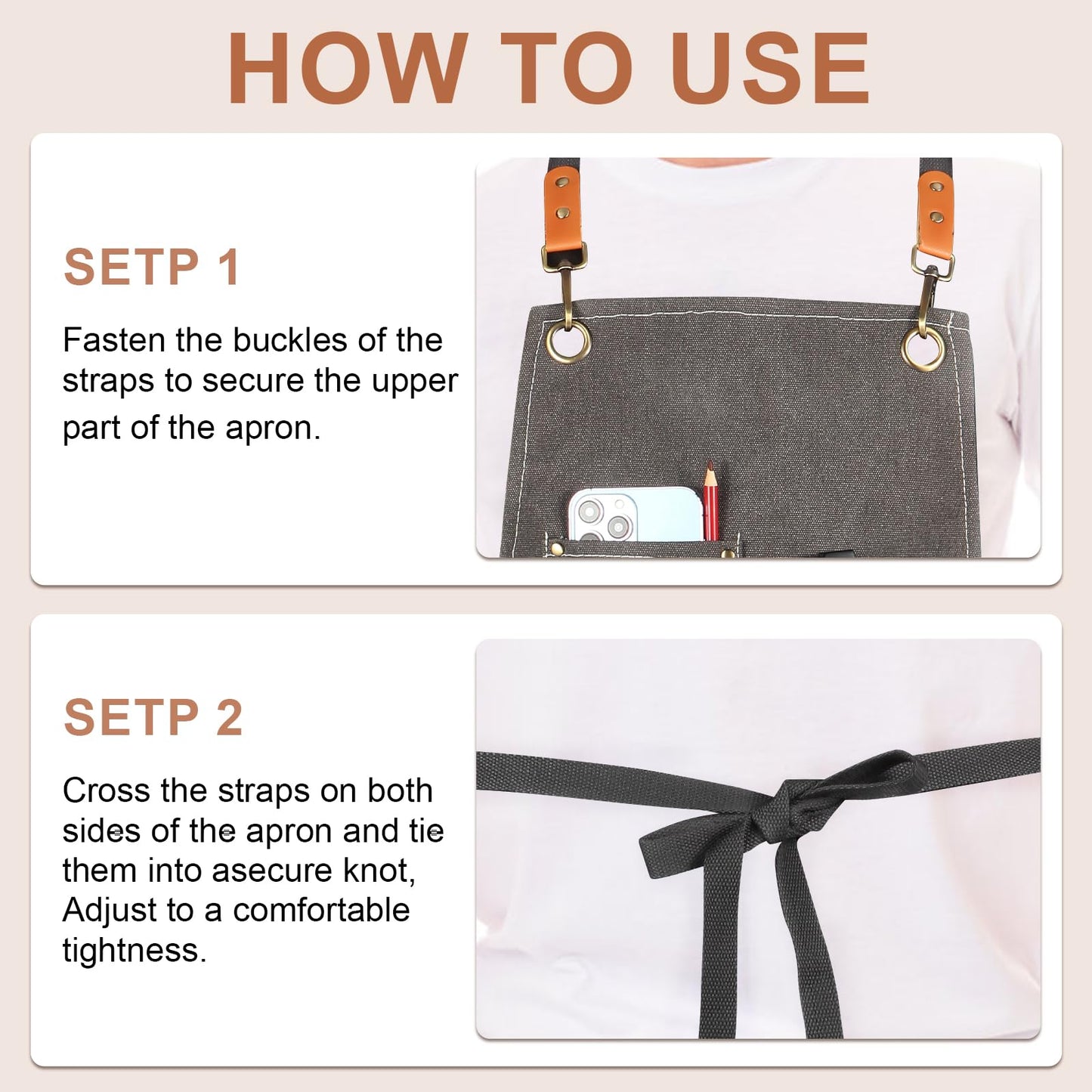 HOW TO USE

SETP 1

Fasten the buckles of the straps to secure the upper part of the apron.

SETP 2

Cross the straps on both sides of the apron and tie them into asecure knot, Adjust to a comfortable tightness.