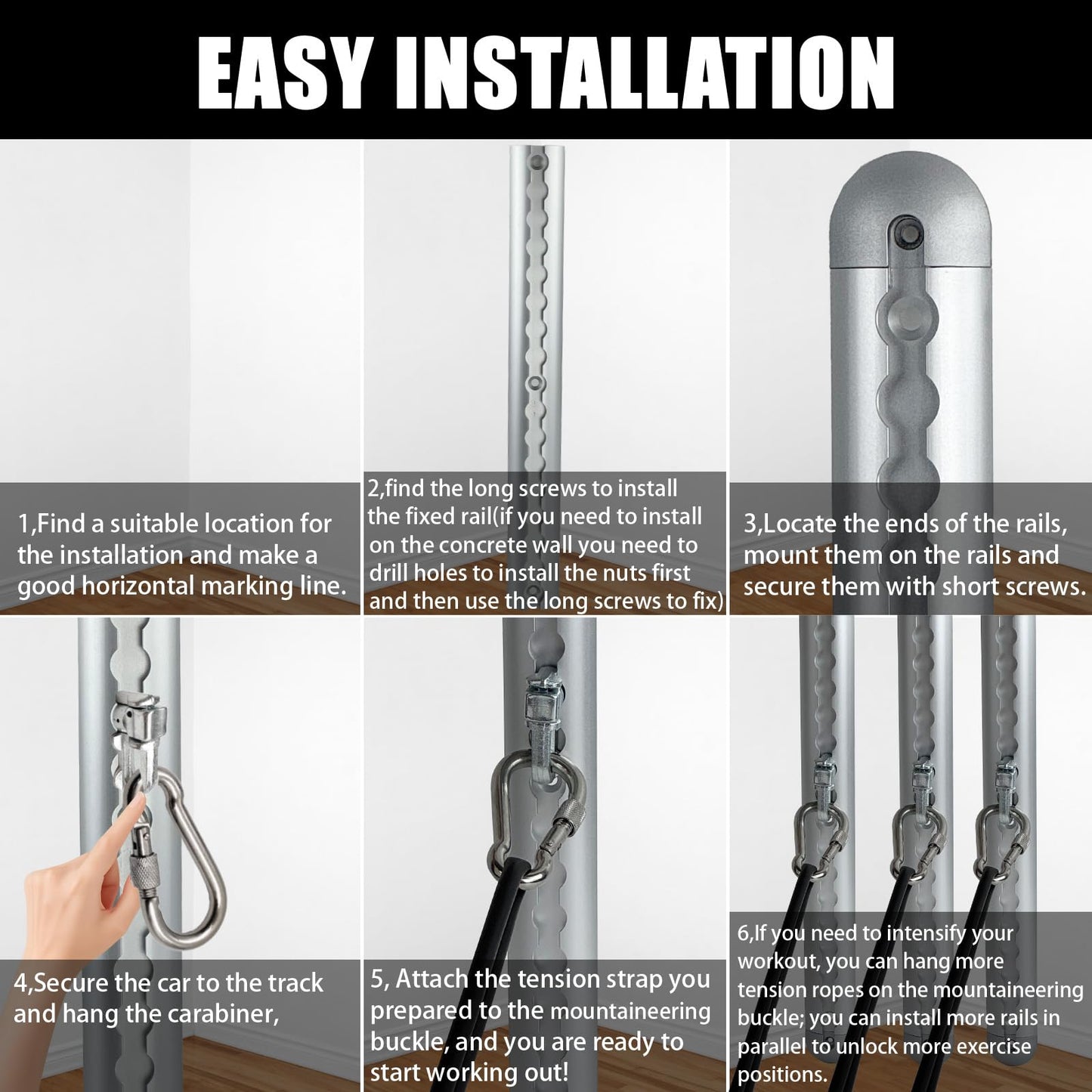 EASY INSTALLATION

1,Find a suitable location for the installation and make a good horizontal marking line.

2,find the long screws to install the fixed rail(if you need to install on the concrete wall you need to drill holes to install the nuts first and then use the long screws to fix)

3,Locate the ends of the rails, mount them on the rails and secure them with short screws.

4,Secure the car to the track and hang the carabiner,

5, Attach the tension strap you prepared to the mountaineering buckle, and you are ready to start working out!

6,If you need to intensify your workout, you can hang more tension ropes on the mountaineering buckle; you can install more rails in parallel to unlock more exercise positions.