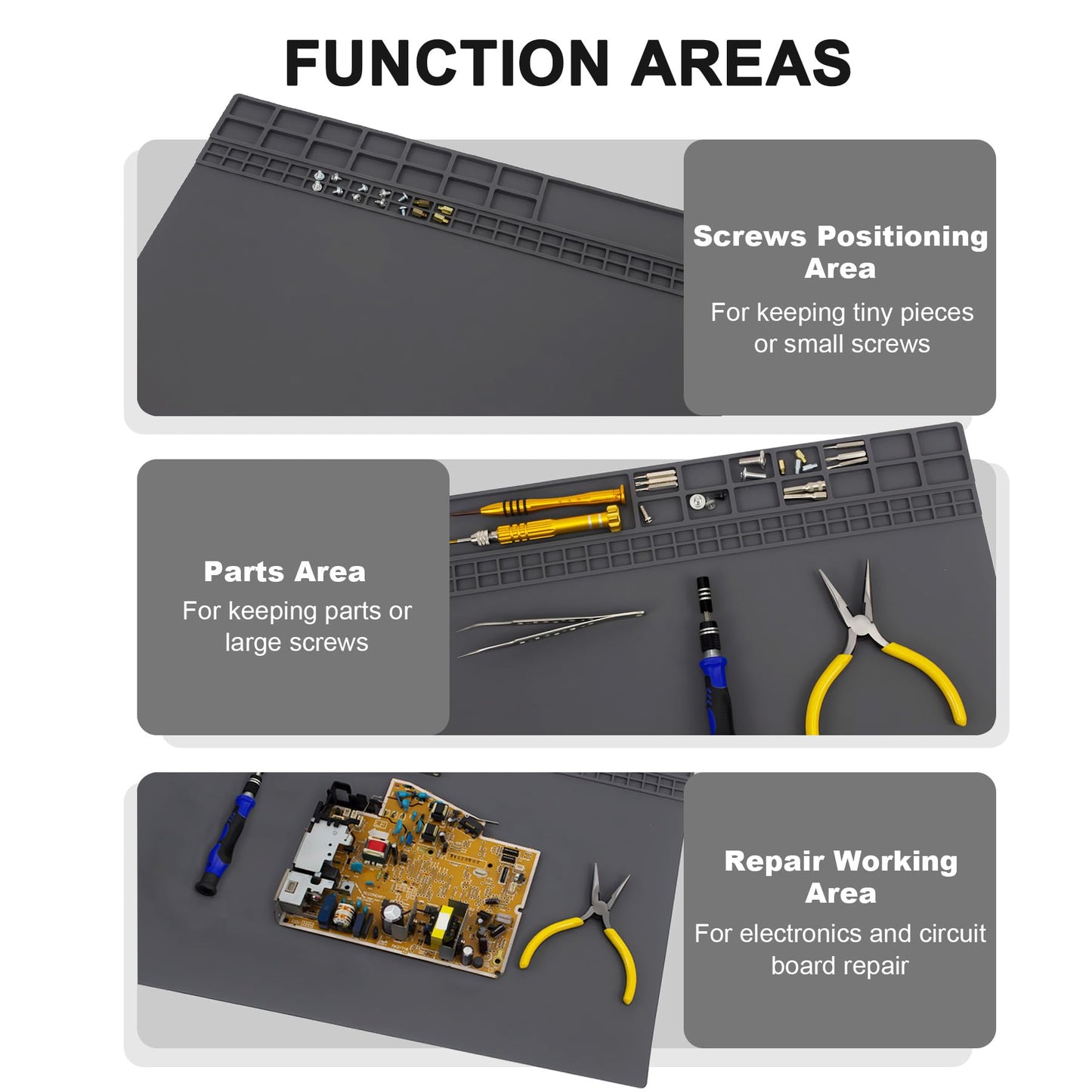 FUNCTION AREAS

Screws Positioning Area

For keeping tiny pieces or small screws

Parts Area

For keeping parts or large screws

Repair Working Area

For electronics and circuit board repair