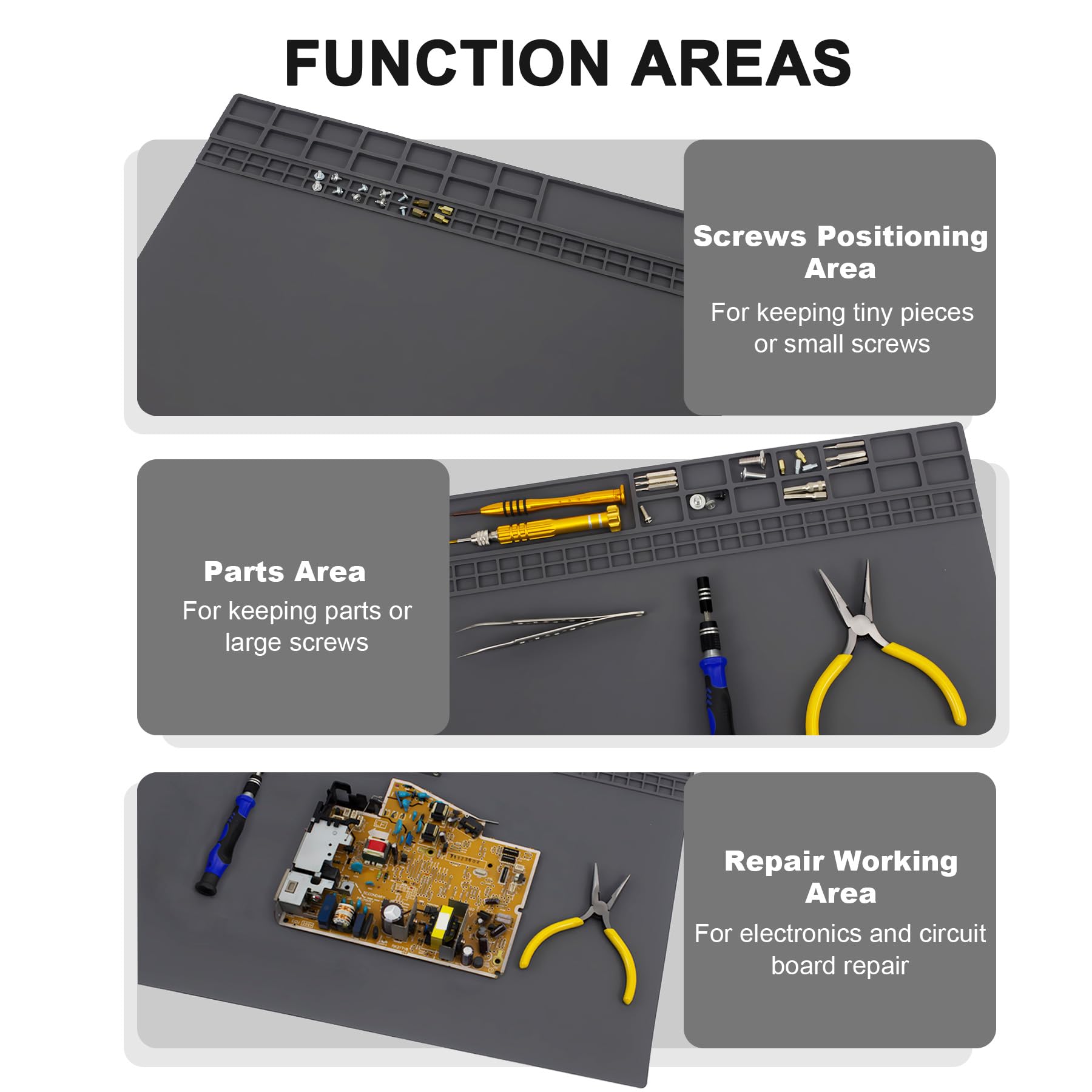 FUNCTION AREAS

Screws Positioning Area

For keeping tiny pieces or small screws

Parts Area

For keeping parts or large screws

Repair Working Area

For electronics and circuit board repair