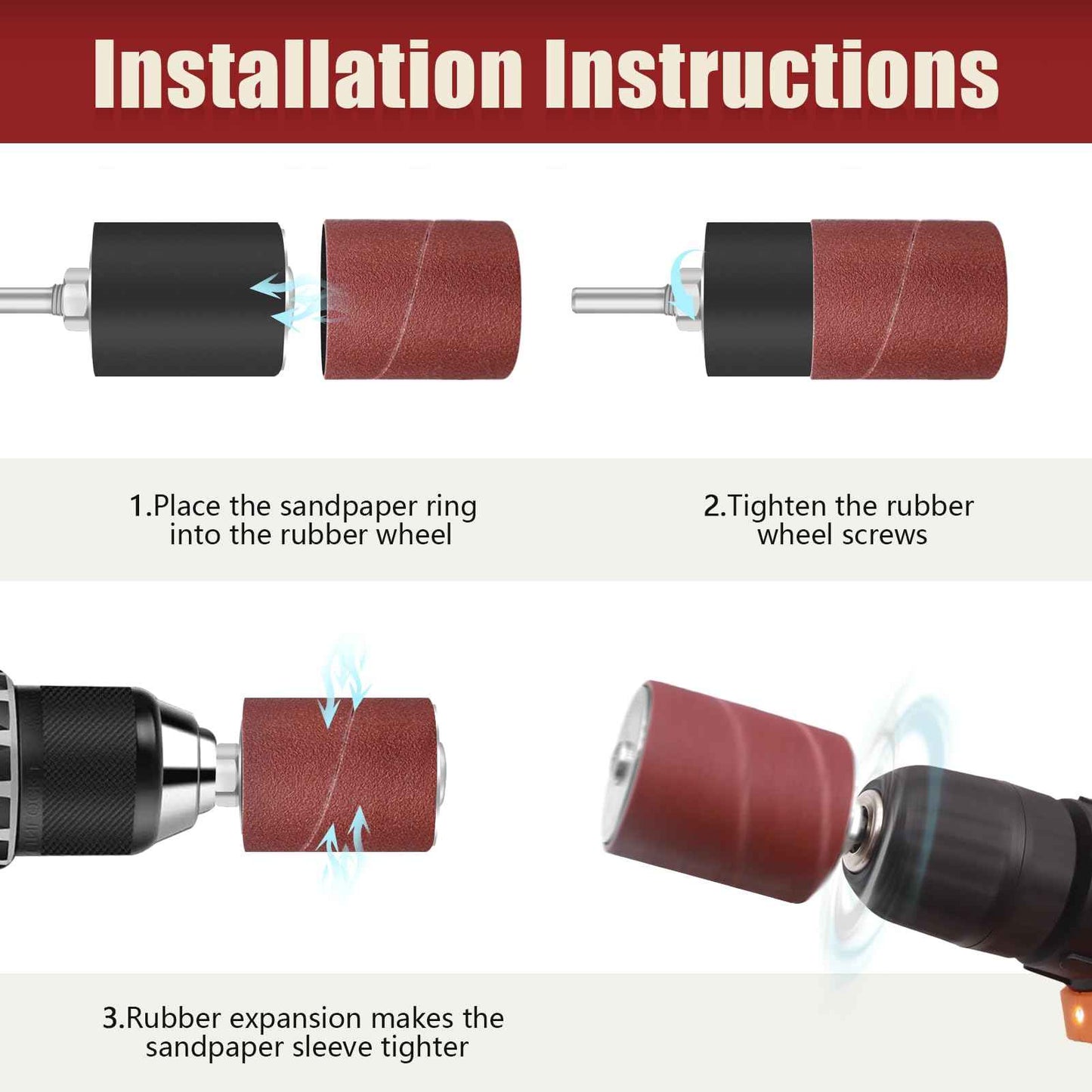 Installation Instructions

1.Place the sandpaper ring into the rubber wheel

2.Tighten the rubber wheel screws

3.Rubber expansion makes the sandpaper sleeve tighter