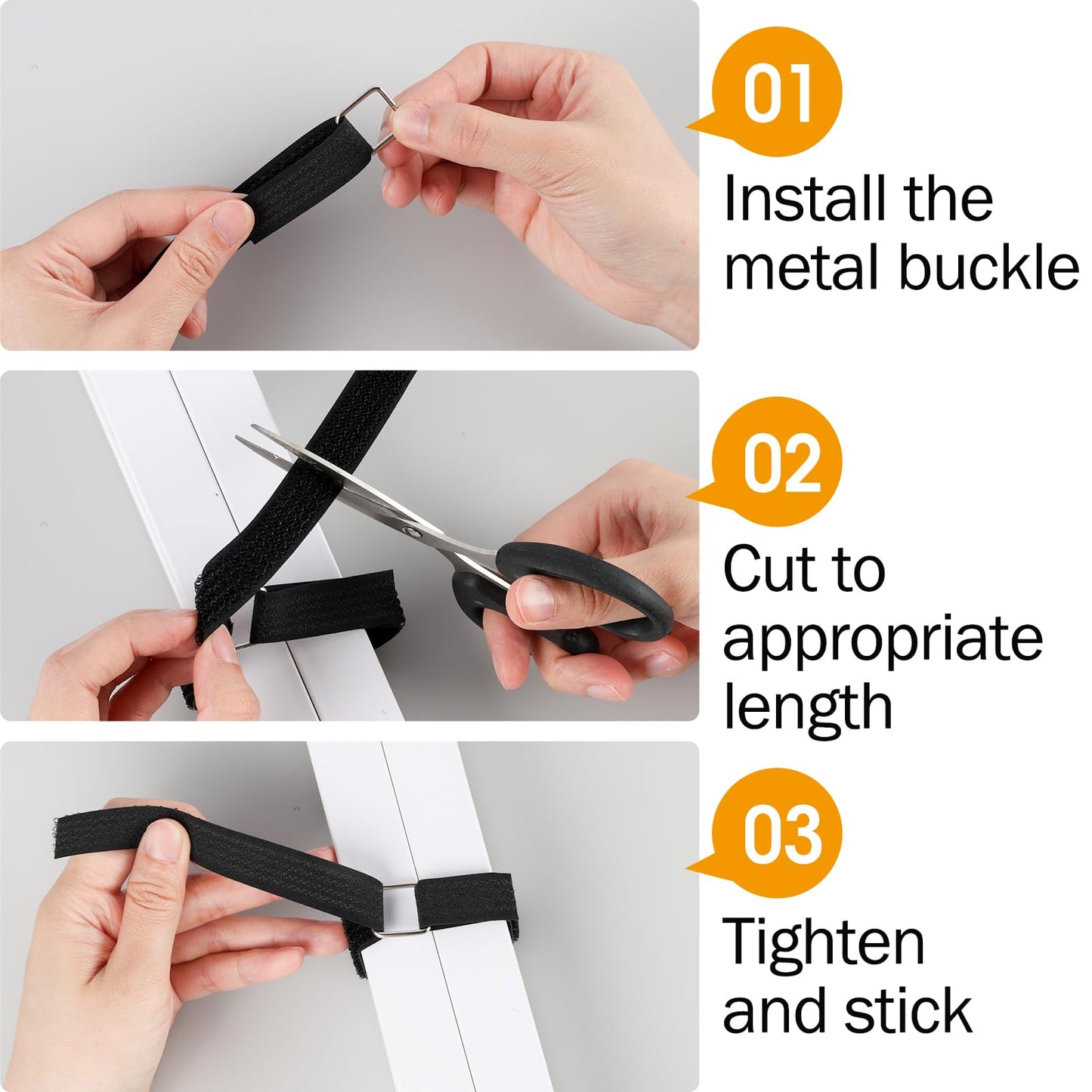 01

Install the metal buckle

02

Cut to appropriate length

03

Tighten and stick