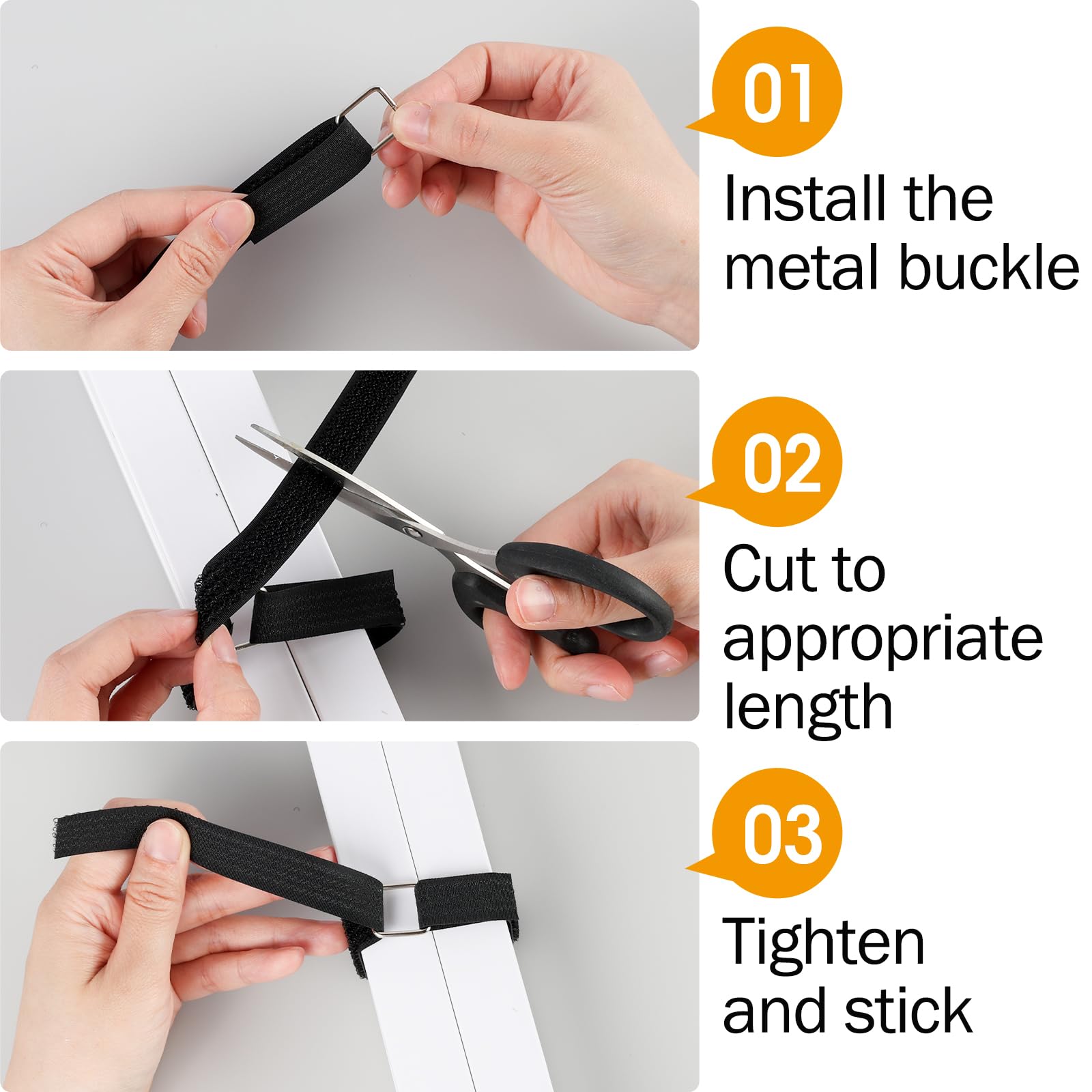 01

Install the metal buckle

02

Cut to appropriate length

03

Tighten and stick