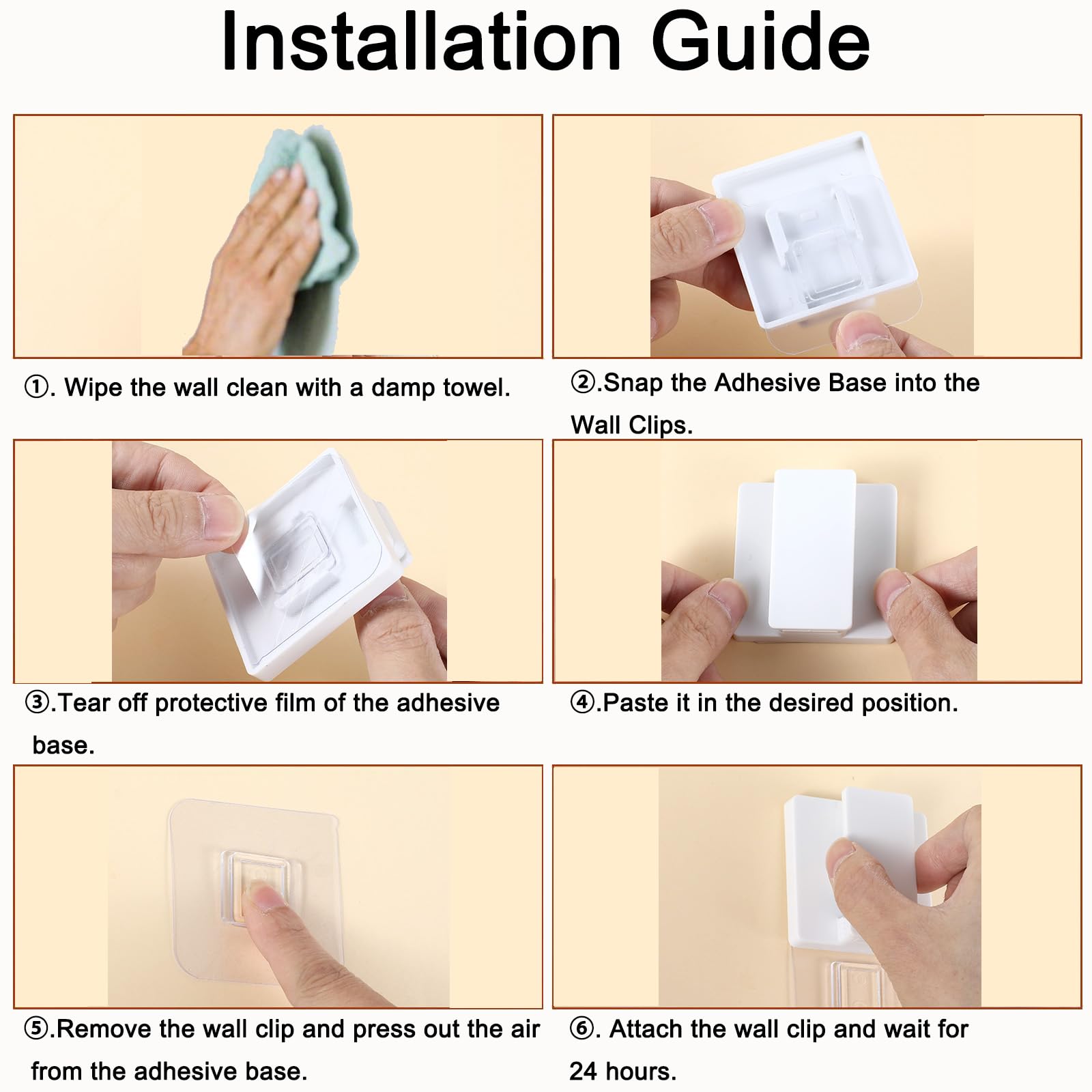 Installation Guide

①. Wipe the wall clean with a damp towel.

②.Snap the Adhesive Base into the Wall Clips.

③.Tear off protective film of the adhesive base.

④.Paste it in the desired position.

⑤.Remove the wall clip and press out the air from the adhesive base.

⑥. Attach the wall clip and wait for 24 hours.