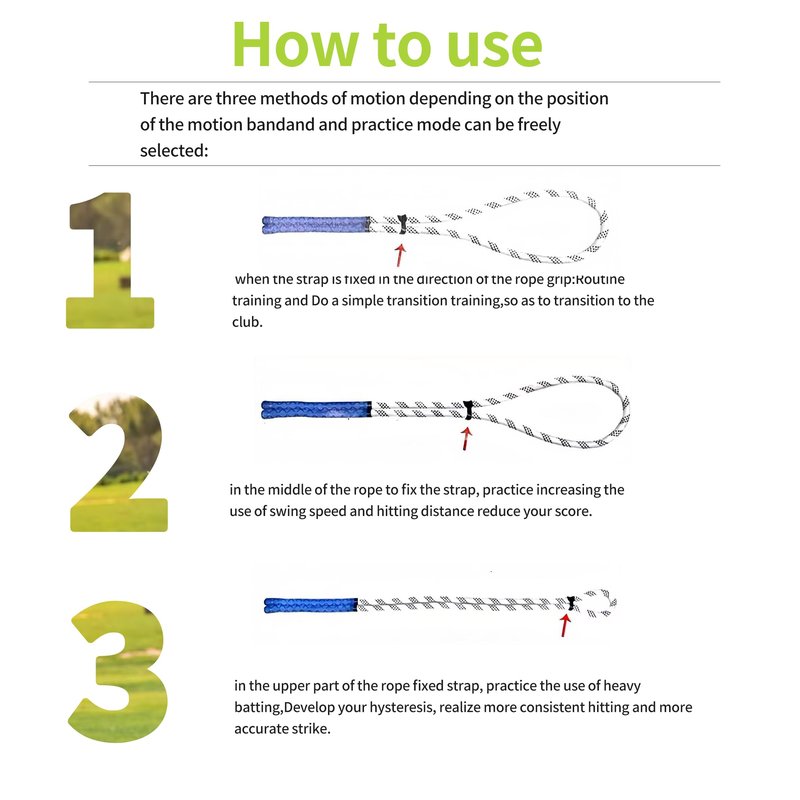 How to use

There are three methods of motion depending on the position of the motion bandand and practice mode can be freely selected:

1

when the strap is fixed in the direction of the rope grip:Routine training and Do a simple transition training,so as to transition to the club.

2

in the middle of the rope to fix the strap, practice increasing the use of swing speed and hitting distance reduce your score.

3

in the upper part of the rope fixed strap, practice the use of heavy batting,Develop your hysteresis, realize more consistent hitting and more accurate strike.