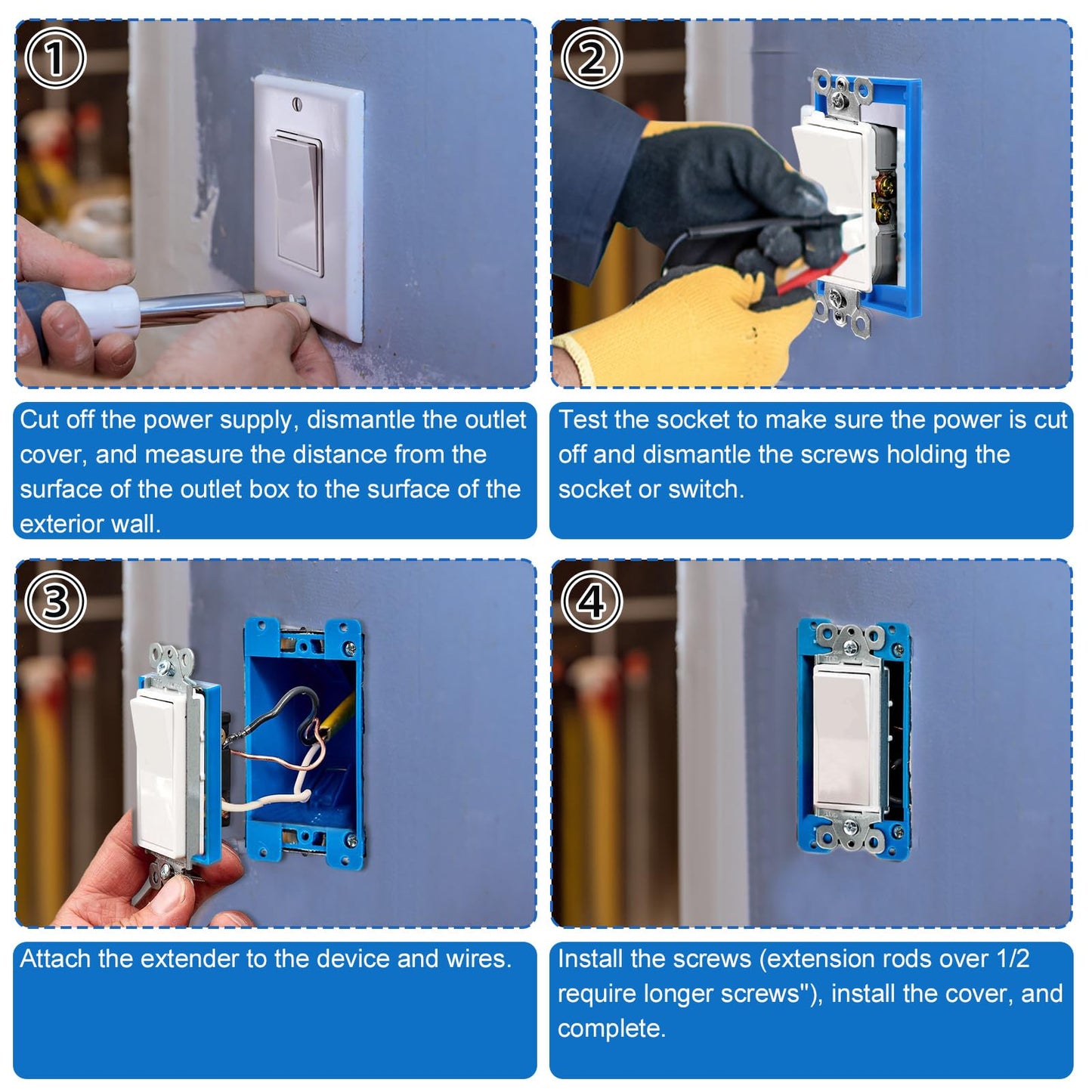 ①

Cut off the power supply, dismantle the outlet cover, and measure the distance from the surface of the outlet box to the surface of the exterior wall.

②

Test the socket to make sure the power is cut off and dismantle the screws holding the socket or switch.

③

Attach the extender to the device and wires.

④

Install the screws (extension rods over 1/2 require longer screws"), install the cover, and complete.