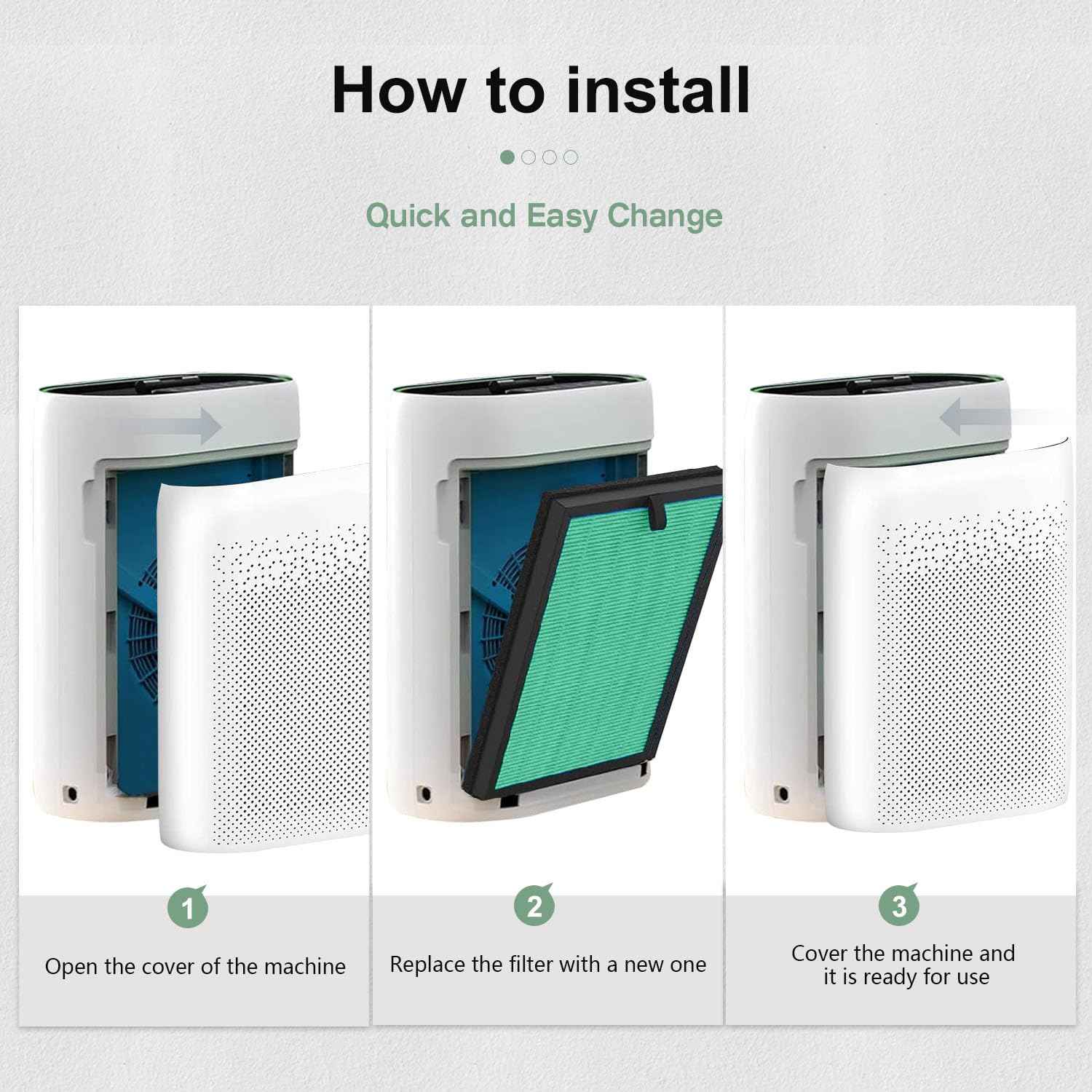 How to install

Quick and Easy Change

1

Open the cover of the machine

2

Replace the filter with a new one

3

Cover the machine and it is ready for use