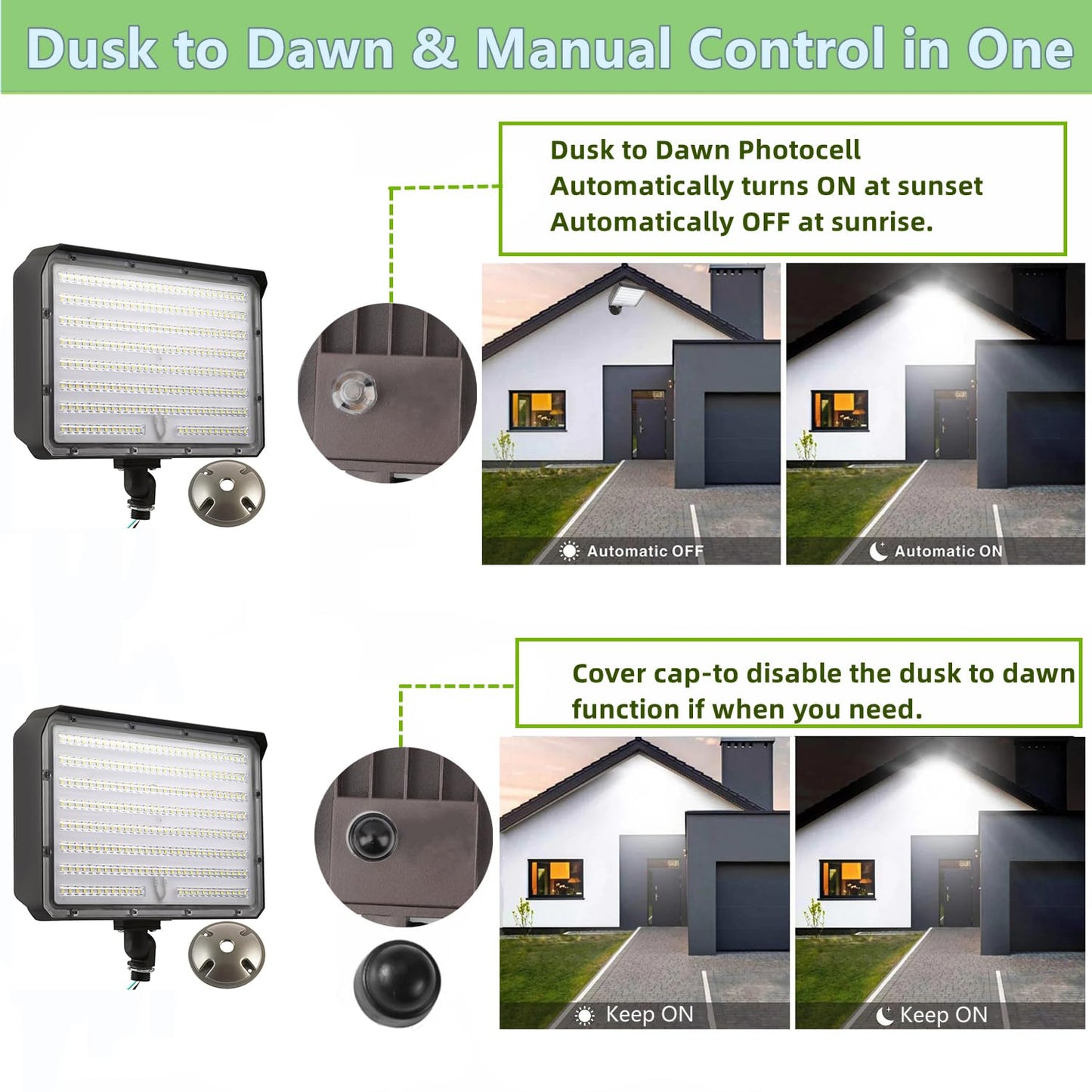 Dusk to Dawn & Manual Control in One

Dusk to Dawn Photocell
Automatically turns ON at sunset
Automatically OFF at sunrise.

Automatic OFF

Automatic ON

Cover cap-to disable the dusk to dawn function if when you need.

Keep ON

Keep ON