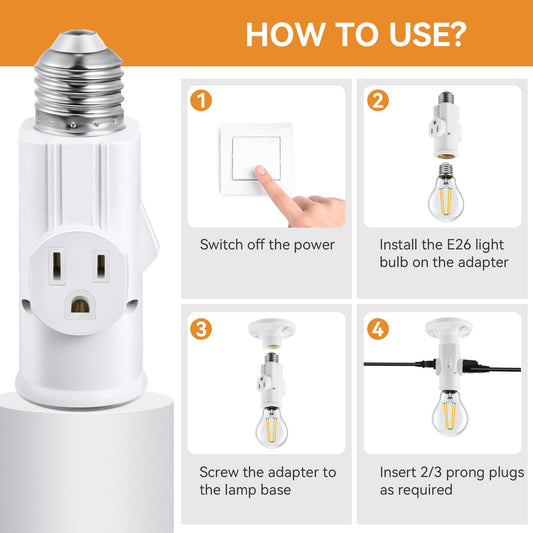 HOW TO USE?

1

Switch off the power

2

Install the E26 light bulb on the adapter

3

Screw the adapter to the lamp base

4

Insert 2/3 prong plugs as required