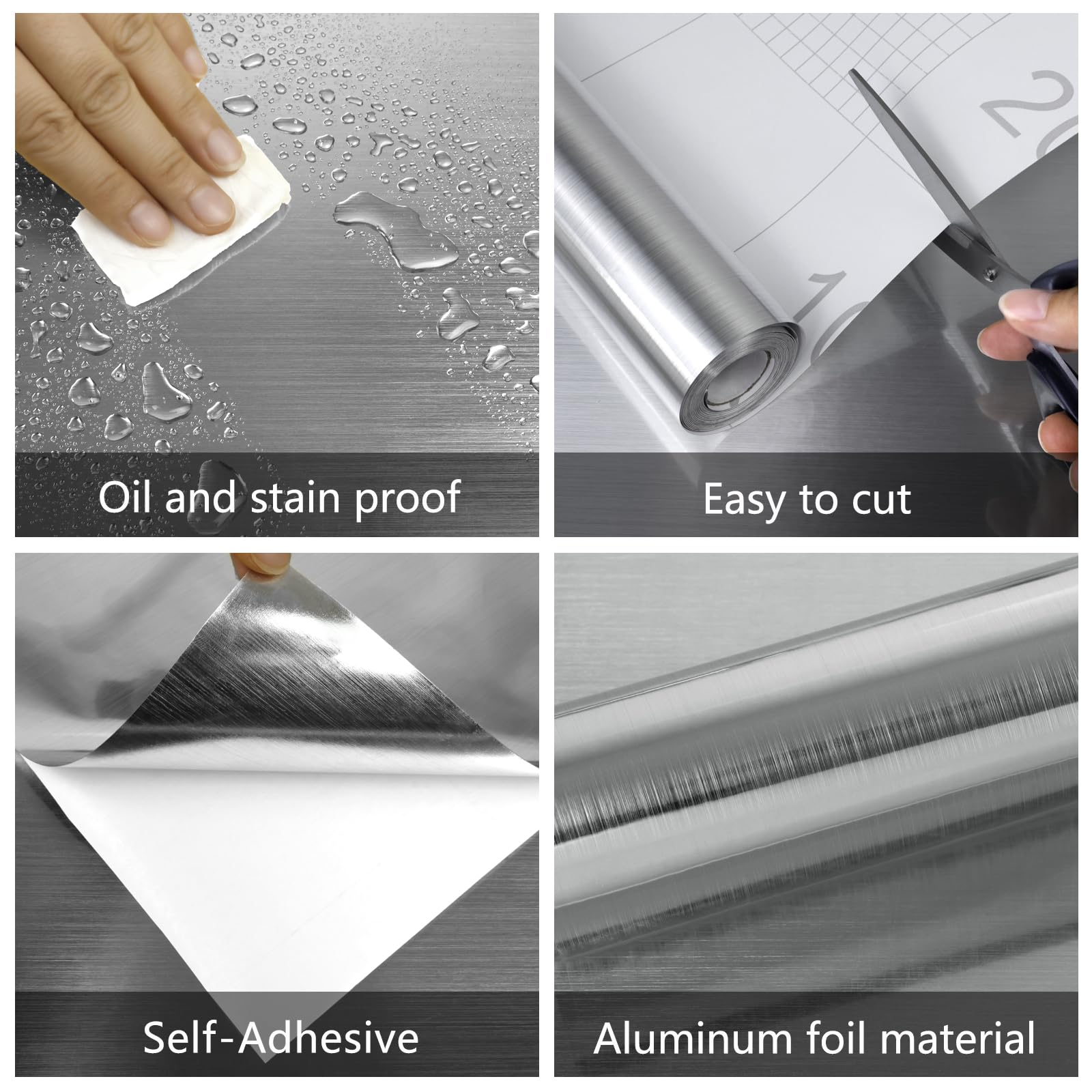 Oil and stain proof

20

10

Easy to cut

Self-Adhesive

Aluminum foil material