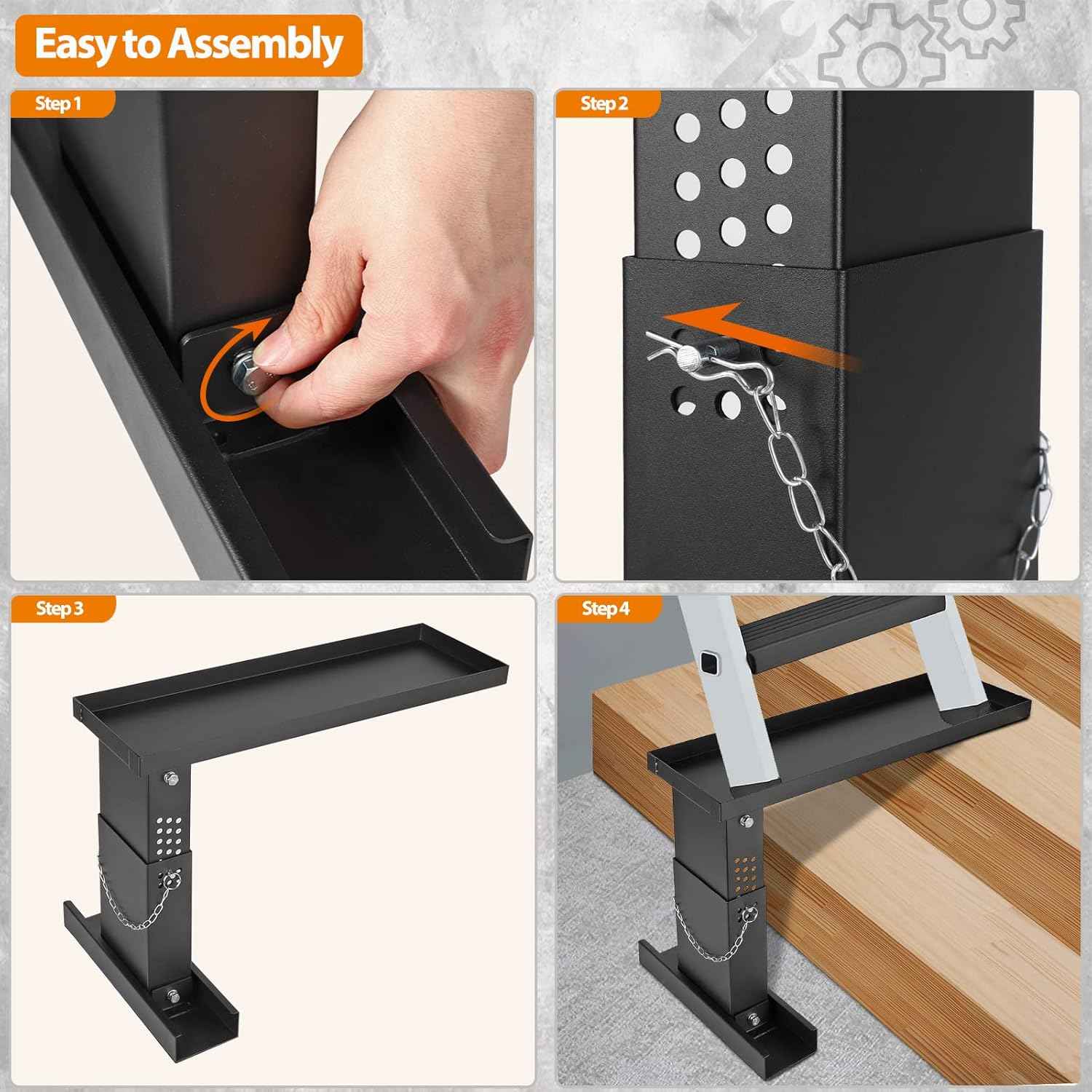 Easy to Assembly

Step 1

Step 2

Step 3

Step 4