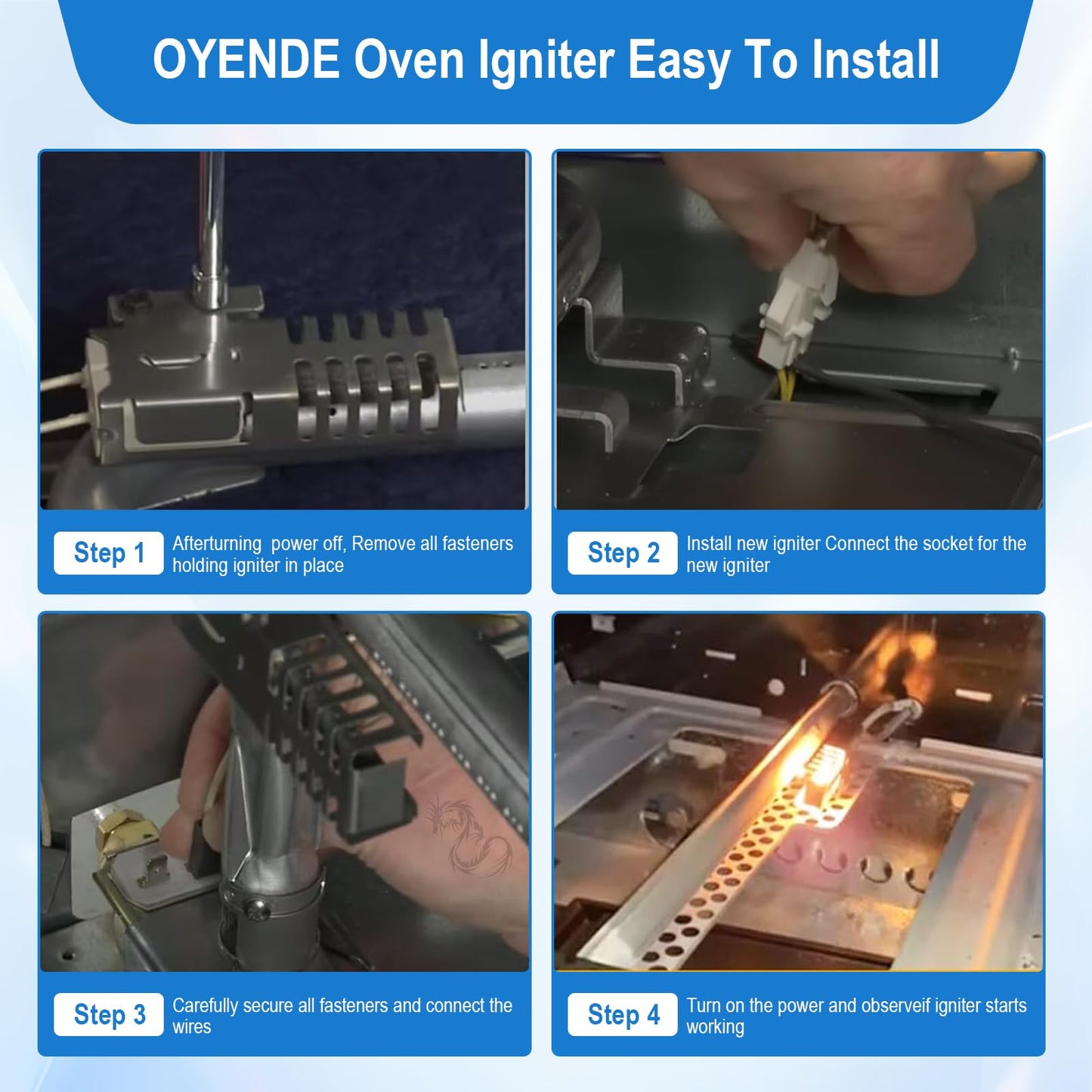 OYENDE Oven Igniter Easy To Install

Step 1 Afterturning power off, Remove all fasteners holding igniter in place

Step 2 Install new igniter Connect the socket for the new igniter

Step 3 Carefully secure all fasteners and connect the wires

Step 4 Turn on the power and observeif igniter starts working