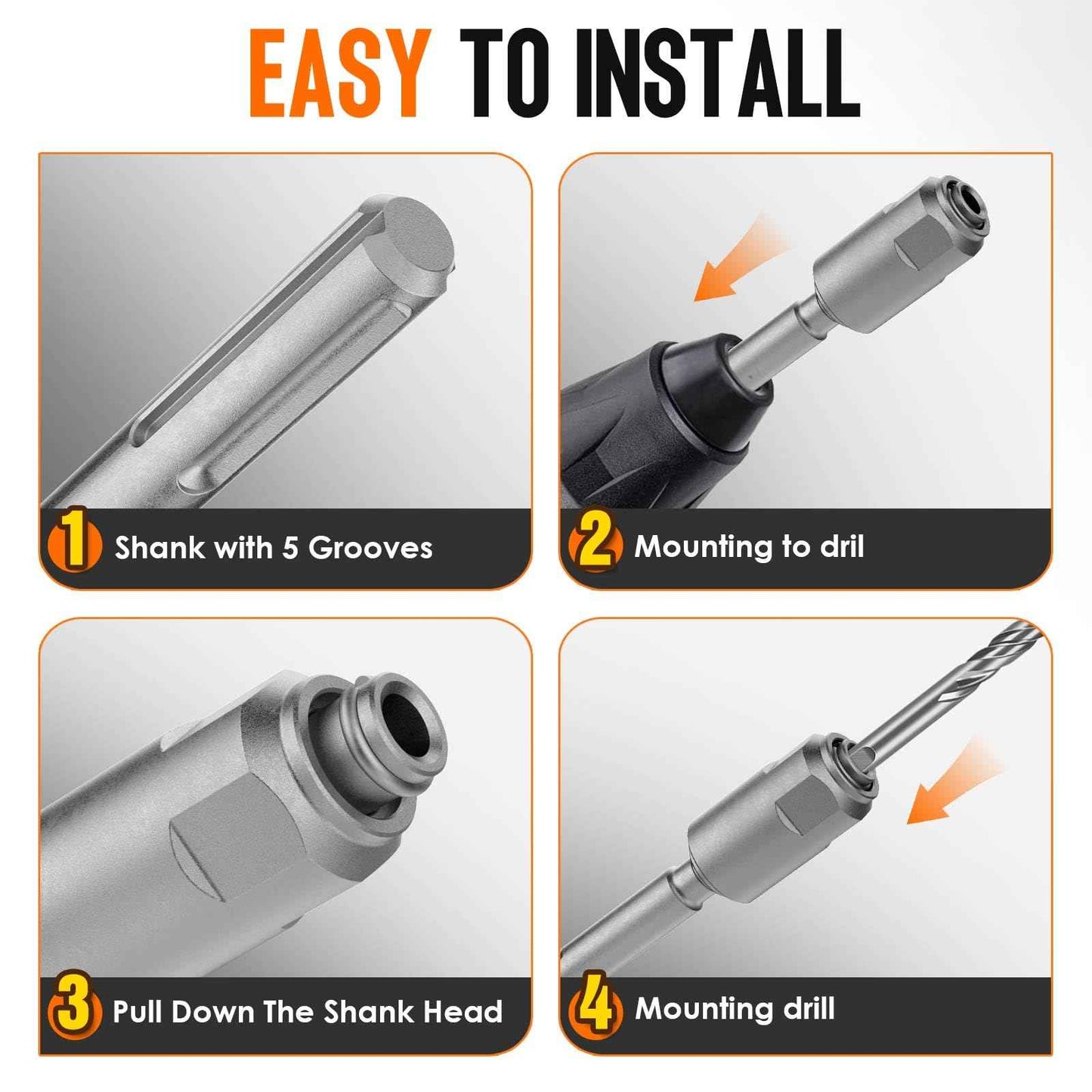 EASY TO INSTALL

1 Shank with 5 Grooves

2 Mounting to dril

3 Pull Down The Shank Head

4 Mounting drill