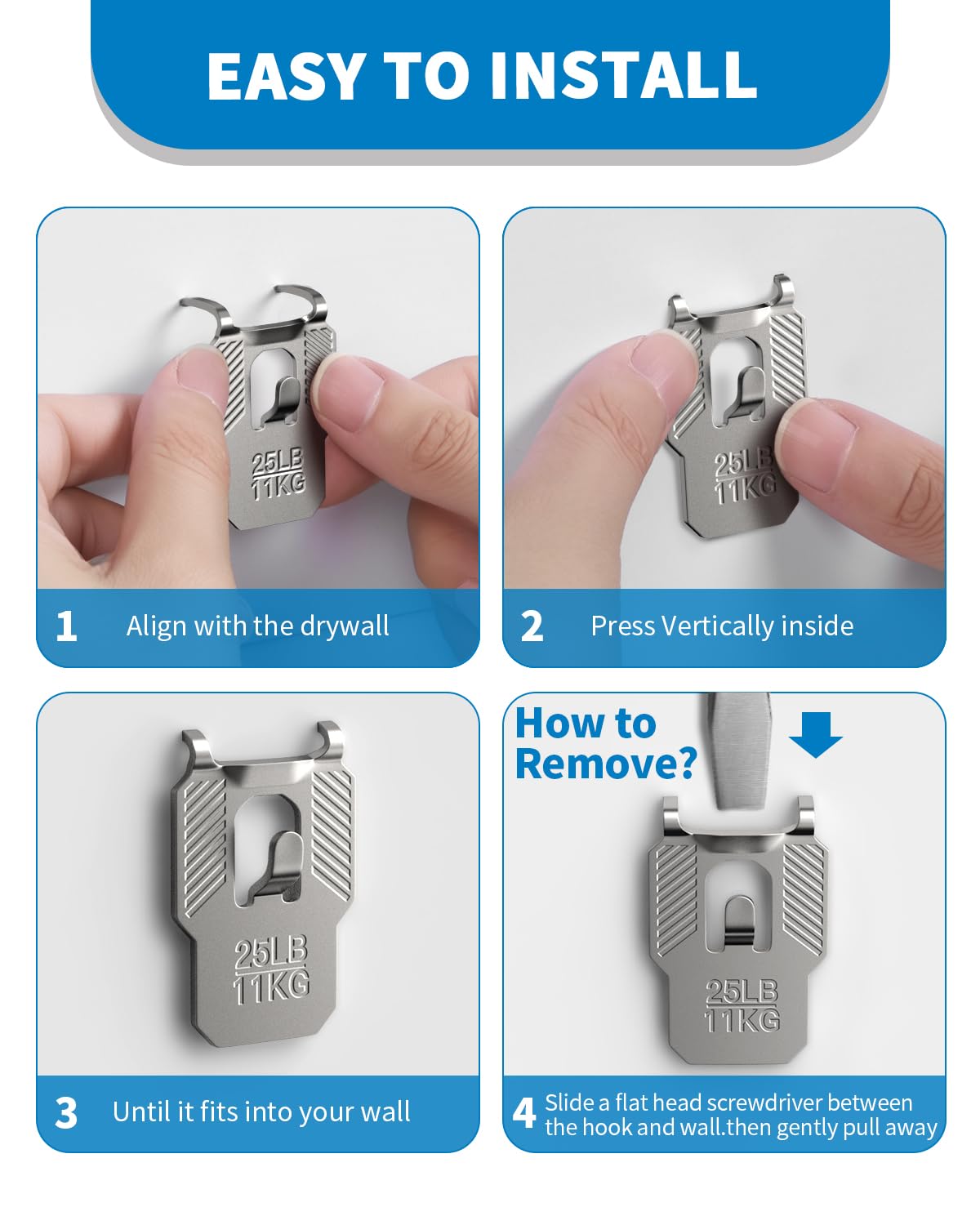 EASY TO INSTALL

25LB
11KG

1 Align with the drywall

25LB
11KG

2 Press Vertically inside

25LB
11KG

3 Until it fits into your wall

How to Remove?

25LB
11KG

4 Slide a flat head screwdriver between the hook and wall.then gently pull away