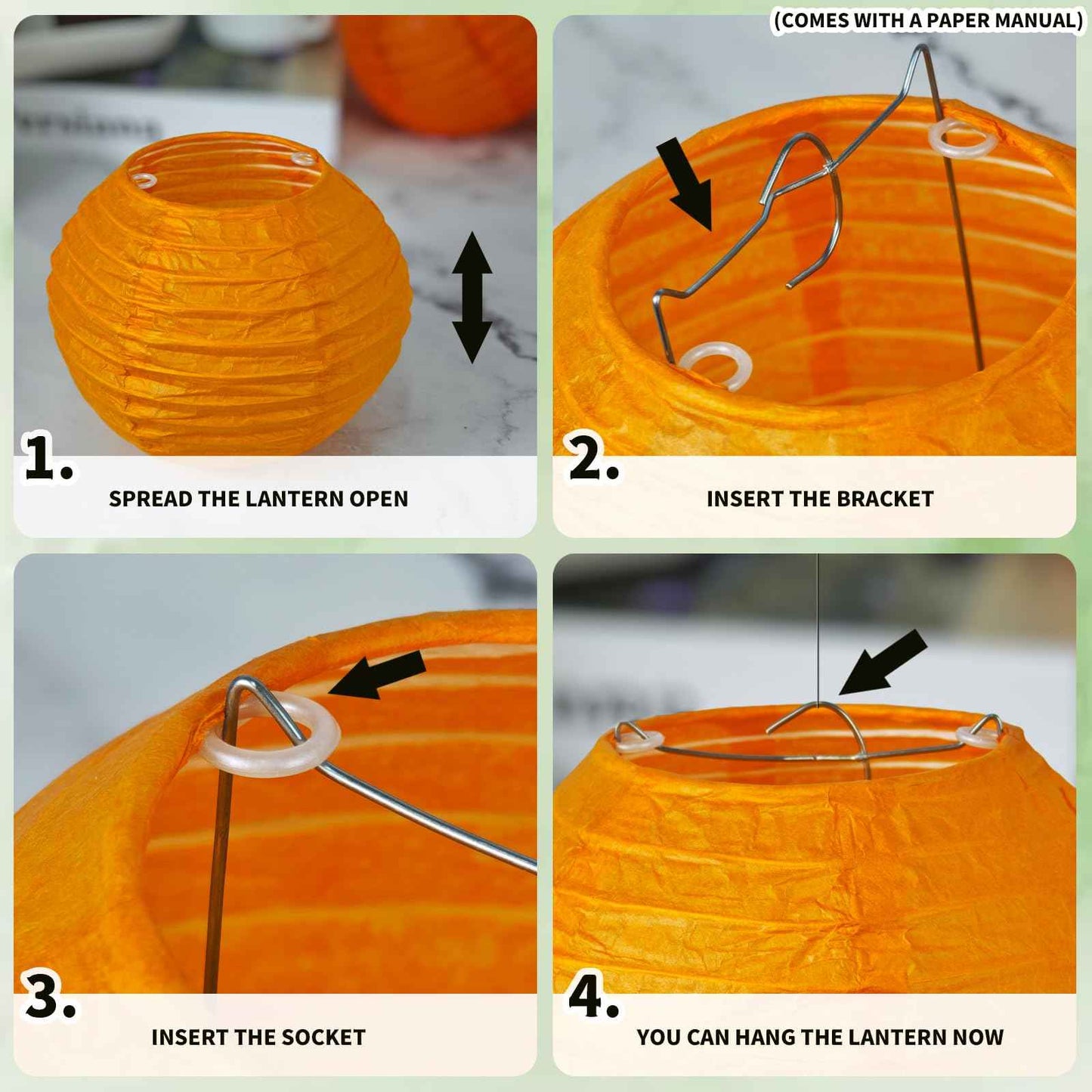 (COMES WITH A PAPER MANUAL)

1.
SPREAD THE LANTERN OPEN

2.
INSERT THE BRACKET

3.
INSERT THE SOCKET

4.
YOU CAN HANG THE LANTERN NOW