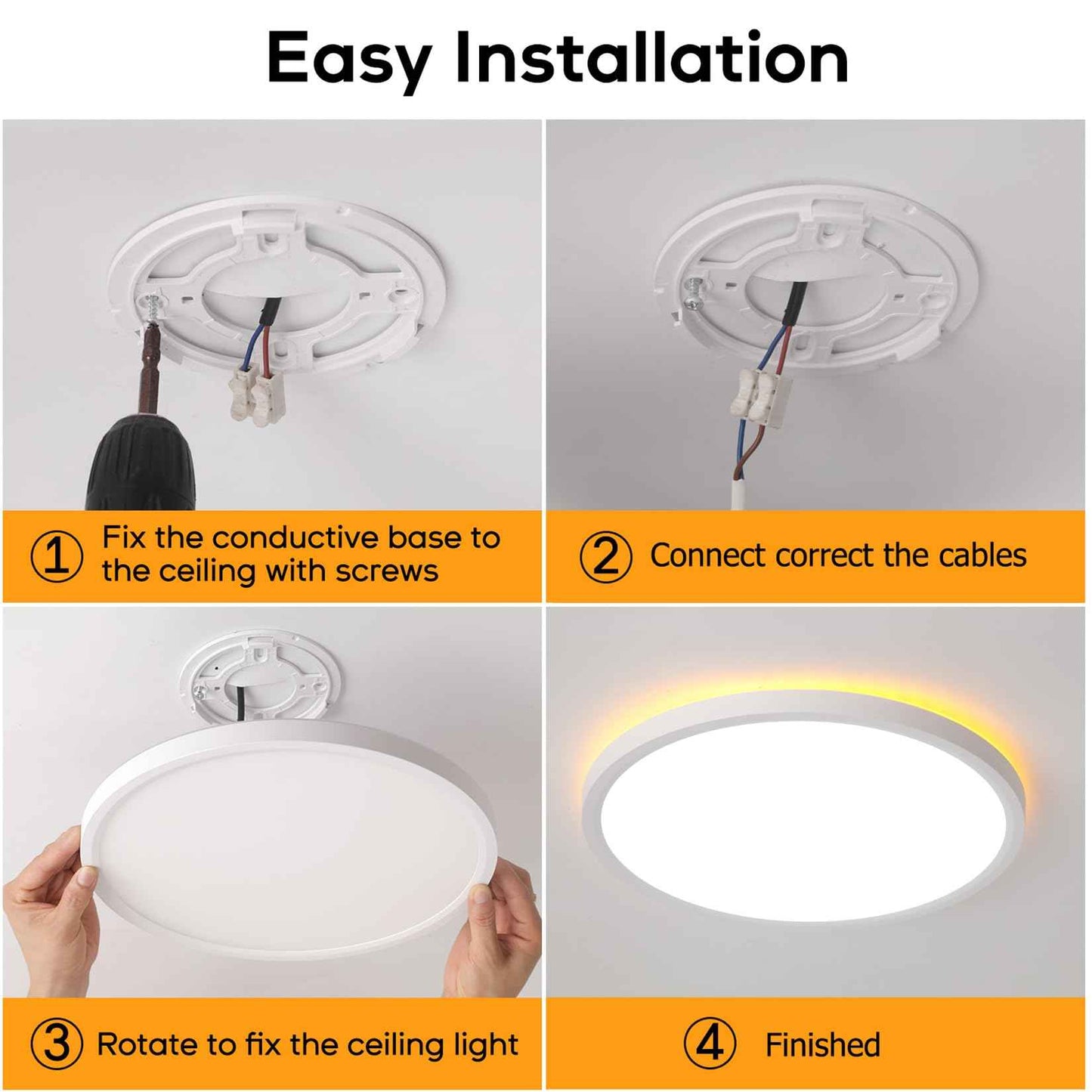 Easy Installation

① Fix the conductive base to the ceiling with screws

② Connect correct the cables

③ Rotate to fix the ceiling light

④ Finished