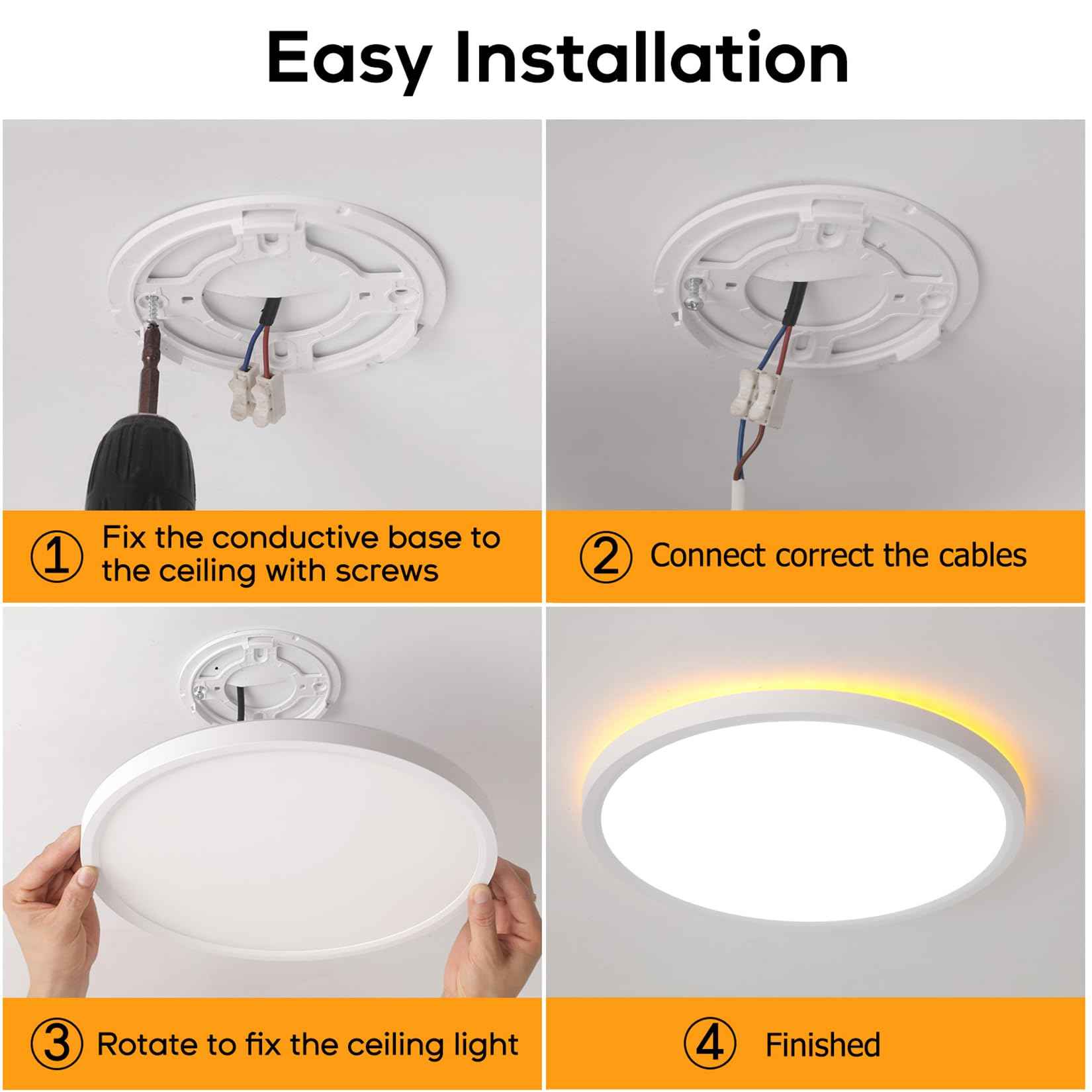 Easy Installation

① Fix the conductive base to the ceiling with screws

② Connect correct the cables

③ Rotate to fix the ceiling light

④ Finished