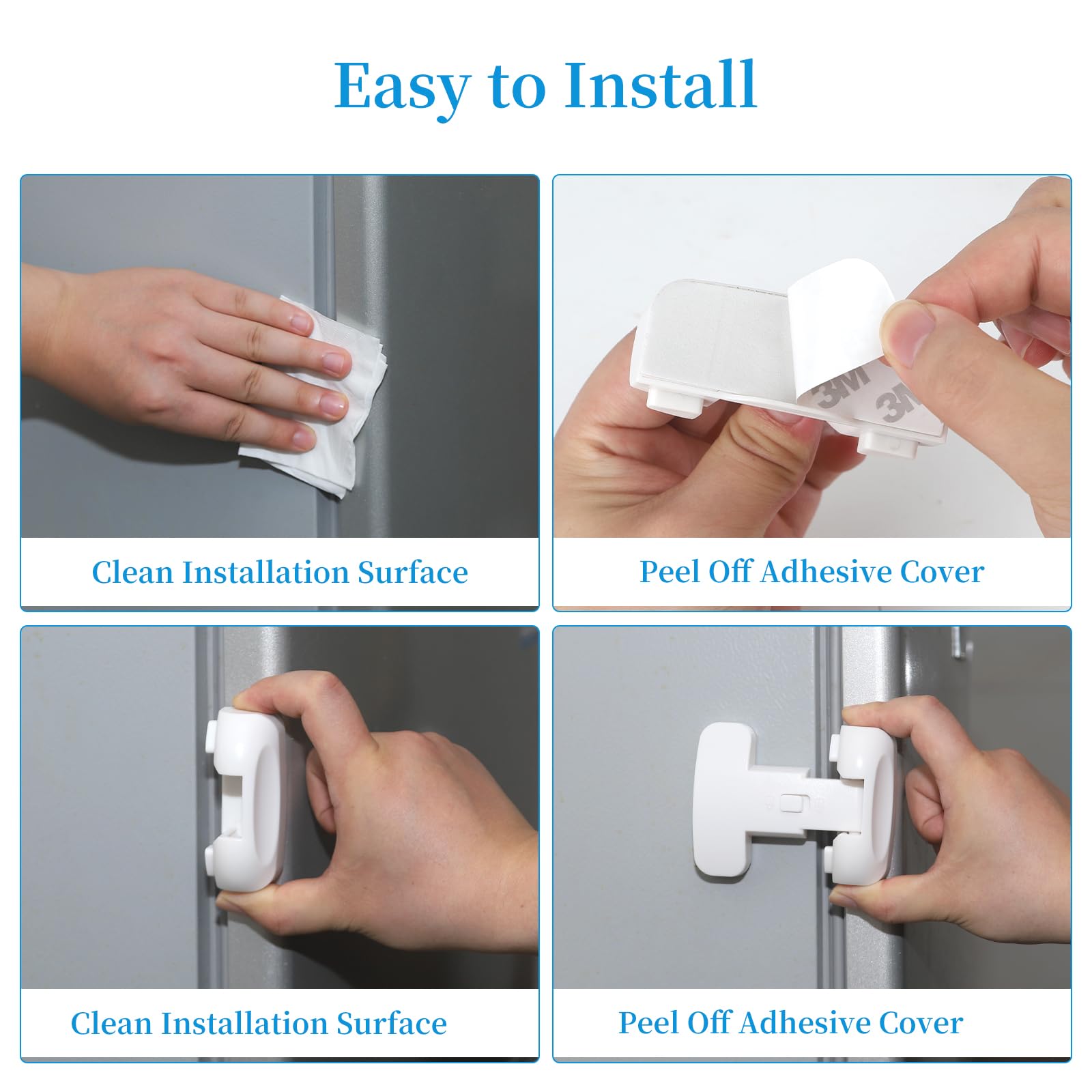 Easy to Install

Clean Installation Surface

3M 3M

Peel Off Adhesive Cover

Clean Installation Surface

Peel Off Adhesive Cover