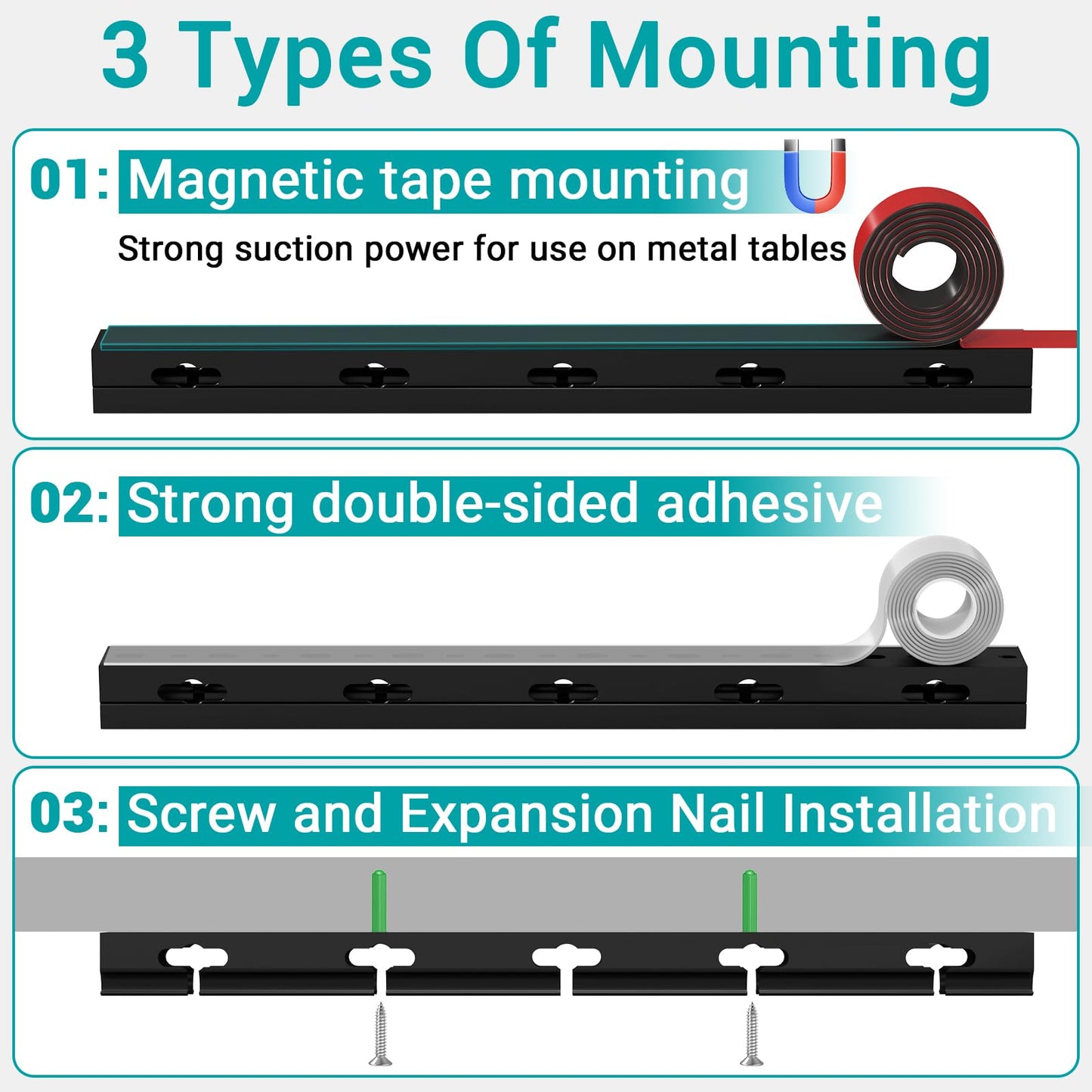 3 Types Of Mounting

01: Magnetic tape mounting

Strong suction power for use on metal tables

02: Strong double-sided adhesive

03: Screw and Expansion Nail Installation