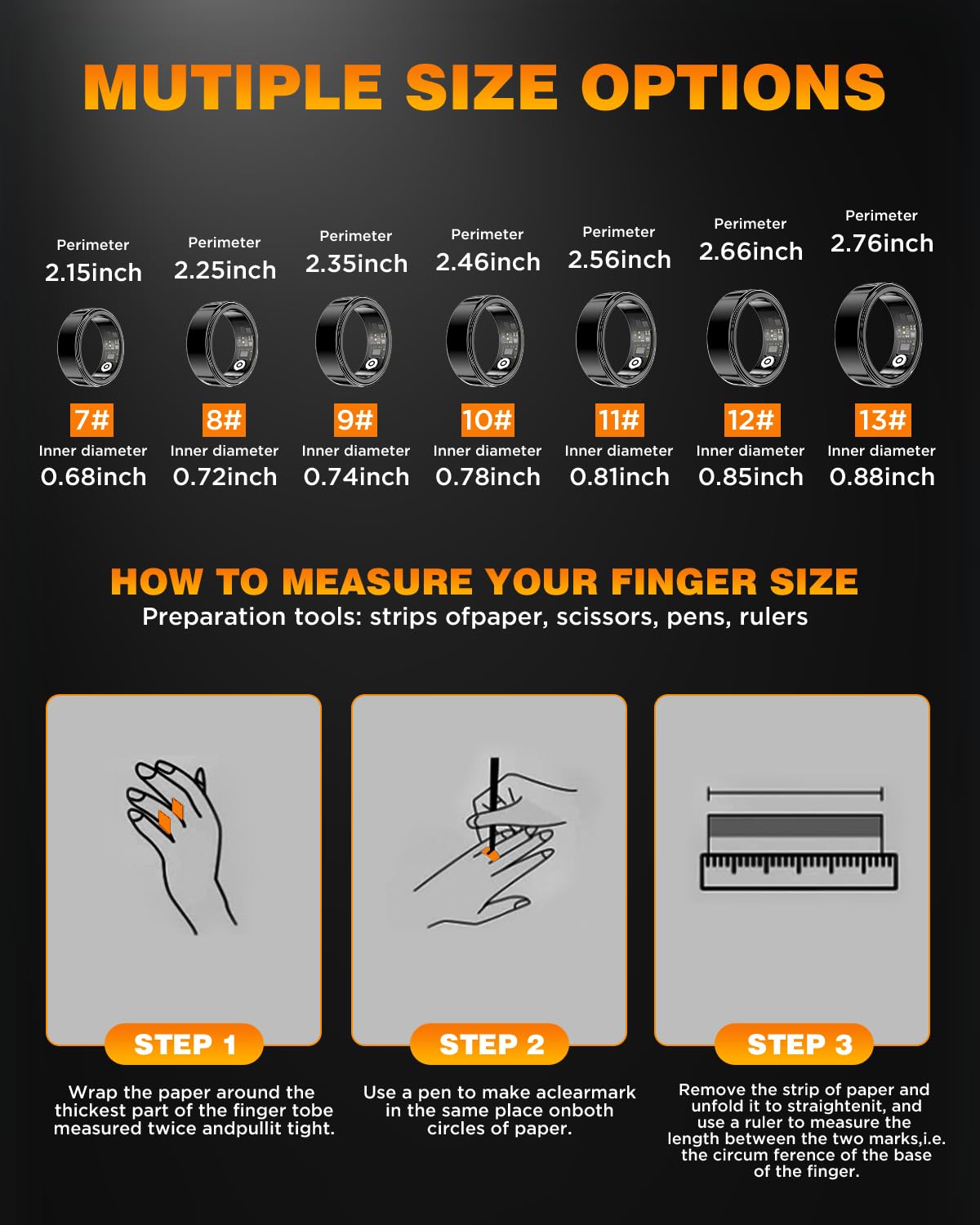 MUTIPLE SIZE OPTIONS

Perimeter
2.15inch
7#
Inner diameter
0.68inch

Perimeter
2.25inch
8#
Inner diameter
0.72inch

Perimeter
2.35inch
9#
Inner diameter
0.74inch

Perimeter
2.46inch
10#
Inner diameter
0.78inch

Perimeter
2.56inch
11#
Inner diameter
0.81inch

Perimeter
2.66inch
12#
Inner diameter
0.85inch

Perimeter
2.76inch
13#
Inner diameter
0.88inch

HOW TO MEASURE YOUR FINGER SIZE
Preparation tools: strips ofpaper, scissors, pens, rulers

STEP 1
Wrap the paper around the thickest part of the finger tobe measured twice andpullit tight.

STEP 2
Use a pen to make aclearmark in the same place onboth circles of paper.

STEP 3
Remove the strip of paper and unfold it to straightenit, and use a ruler to measure the length between the two marks,i.e. the circum ference of the base of the finger.