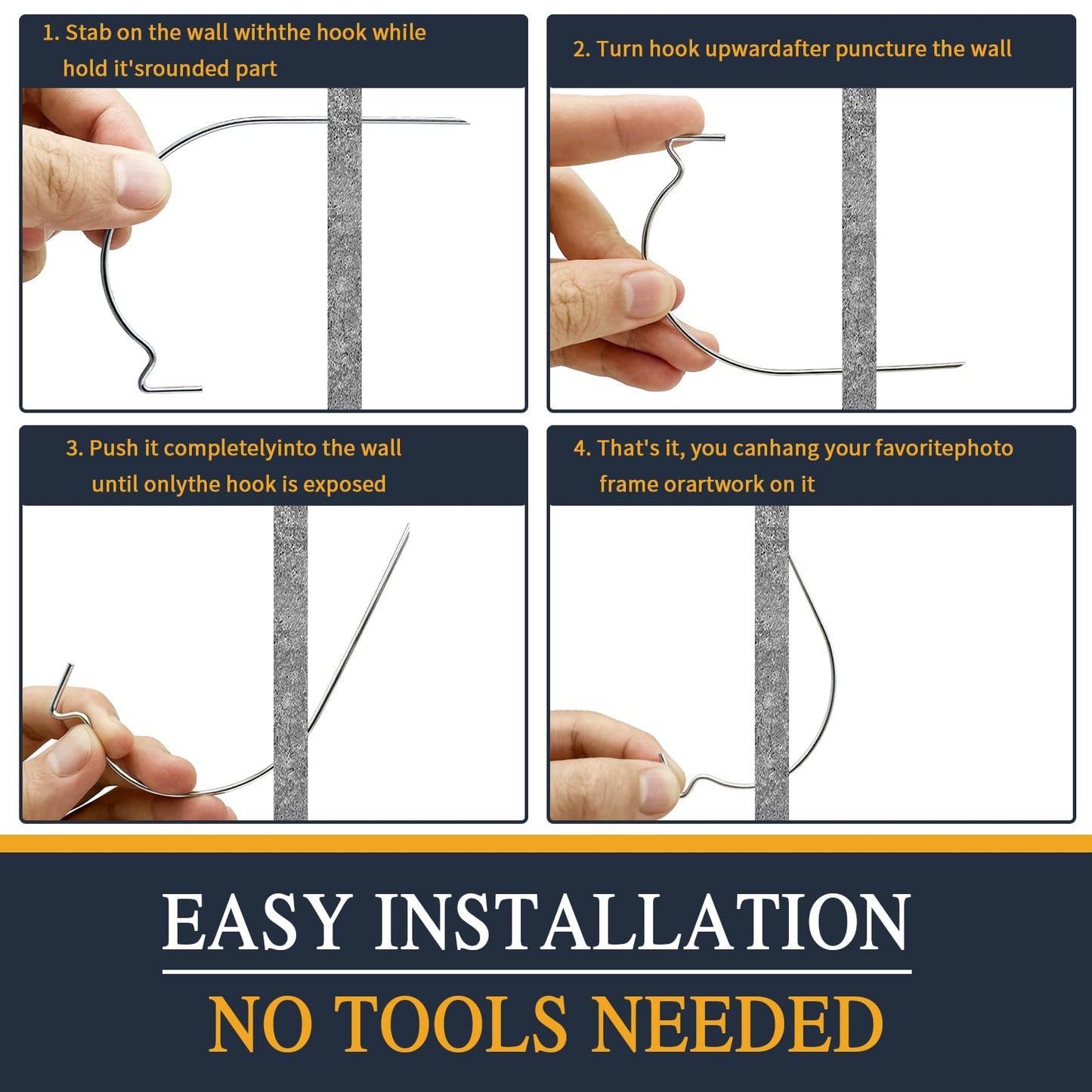 1. Stab on the wall withthe hook while hold it'srounded part

2. Turn hook upwardafter puncture the wall

3. Push it completelyinto the wall until onlythe hook is exposed

4. That's it, you canhang your favoritephoto frame orartwork on it

EASY INSTALLATION

NO TOOLS NEEDED