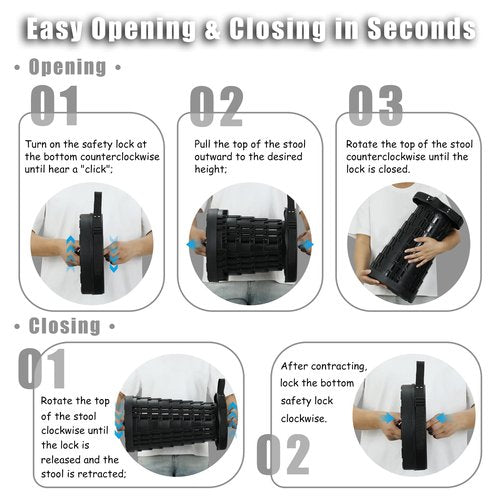 Easy Opening & Closing in Seconds

• Opening •

01

Turn on the safety lock at the bottom counterclockwise until hear a "click";

02

Pull the top of the stool outward to the desired height;

03

Rotate the top of the stool counterclockwise until the lock is closed.

• Closing •

01

Rotate the top of the stool clockwise until the lock is released and the stool is retracted;

After contracting, lock the bottom safety lock clockwise.

02