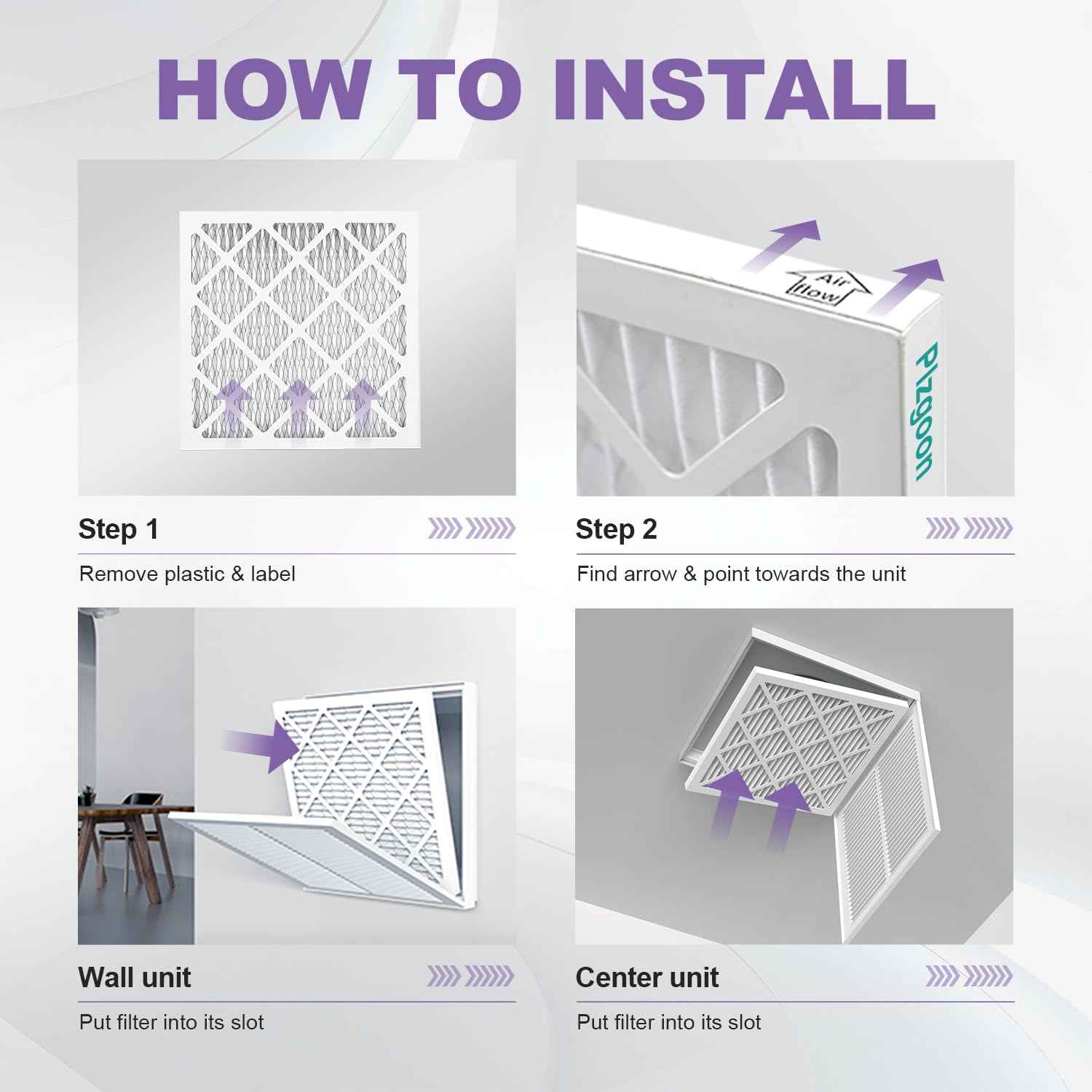 HOW TO INSTALL

Air flow

Plzgoon

Step 1

Remove plastic & label

Step 2

Find arrow & point towards the unit

Wall unit

Put filter into its slot

Center unit

Put filter into its slot