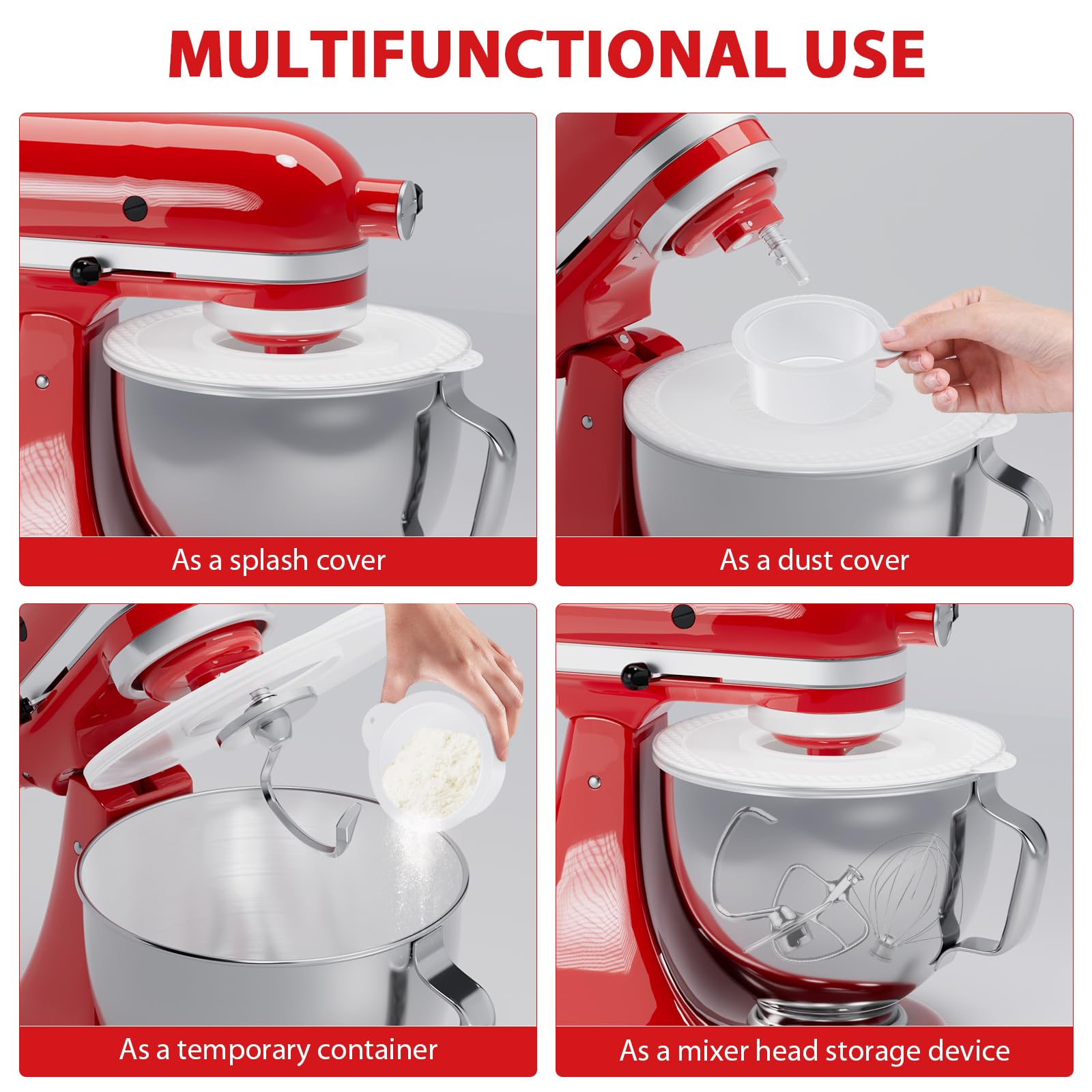 MULTIFUNCTIONAL USE

As a splash cover

As a dust cover

As a temporary container

As a mixer head storage device