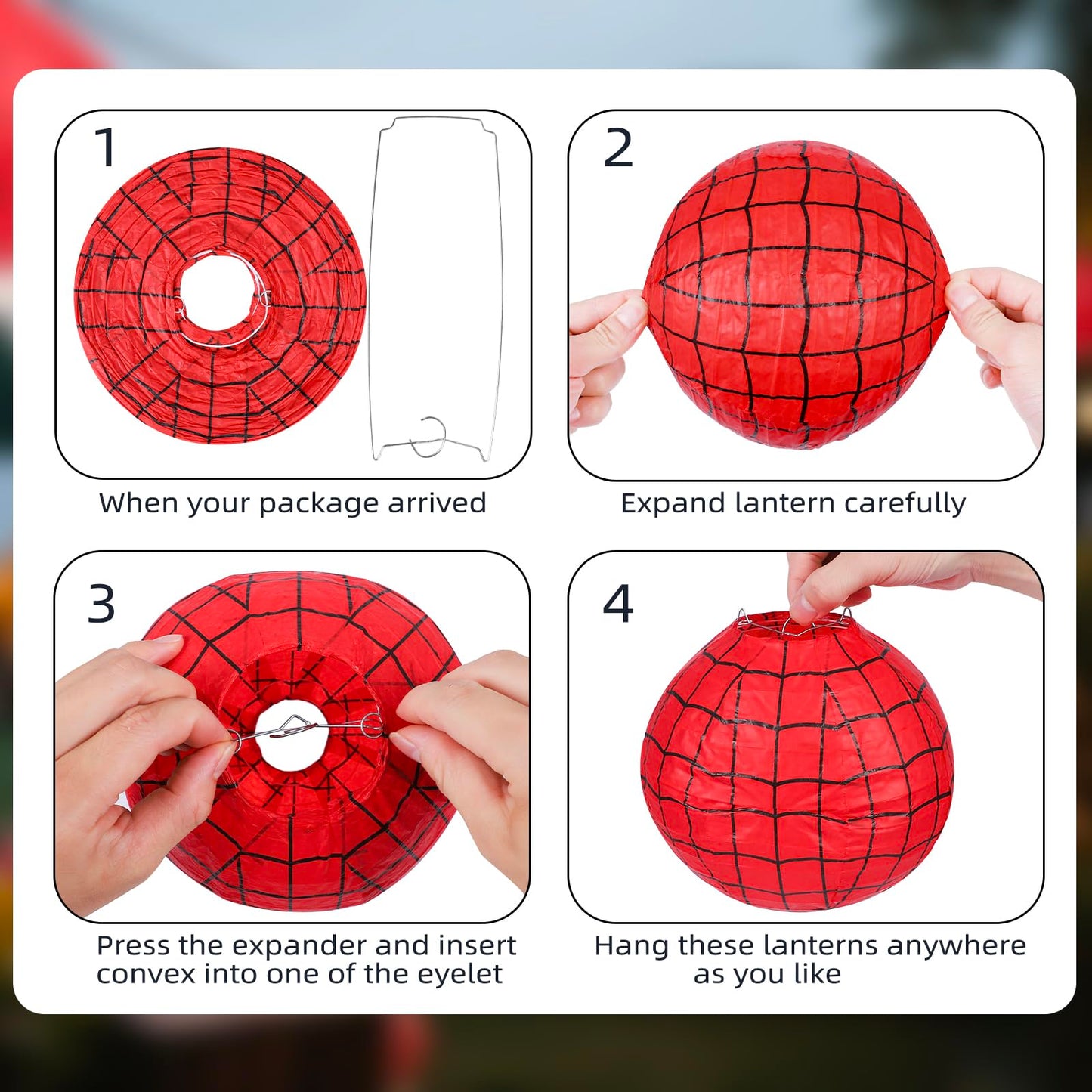 1

When your package arrived

2

Expand lantern carefully

3

Press the expander and insert convex into one of the eyelet

4

Hang these lanterns anywhere as you like