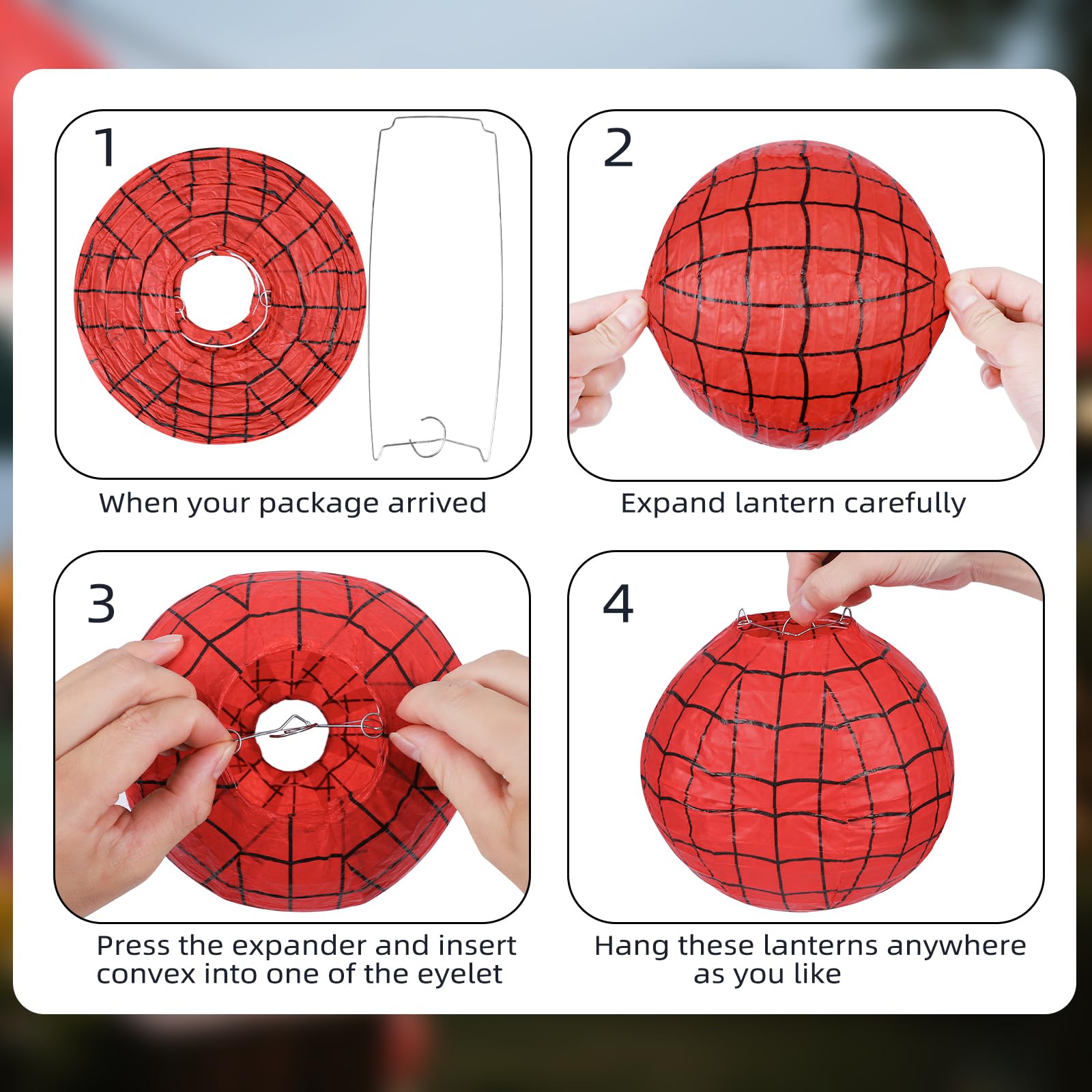 1

When your package arrived

2

Expand lantern carefully

3

Press the expander and insert convex into one of the eyelet

4

Hang these lanterns anywhere as you like