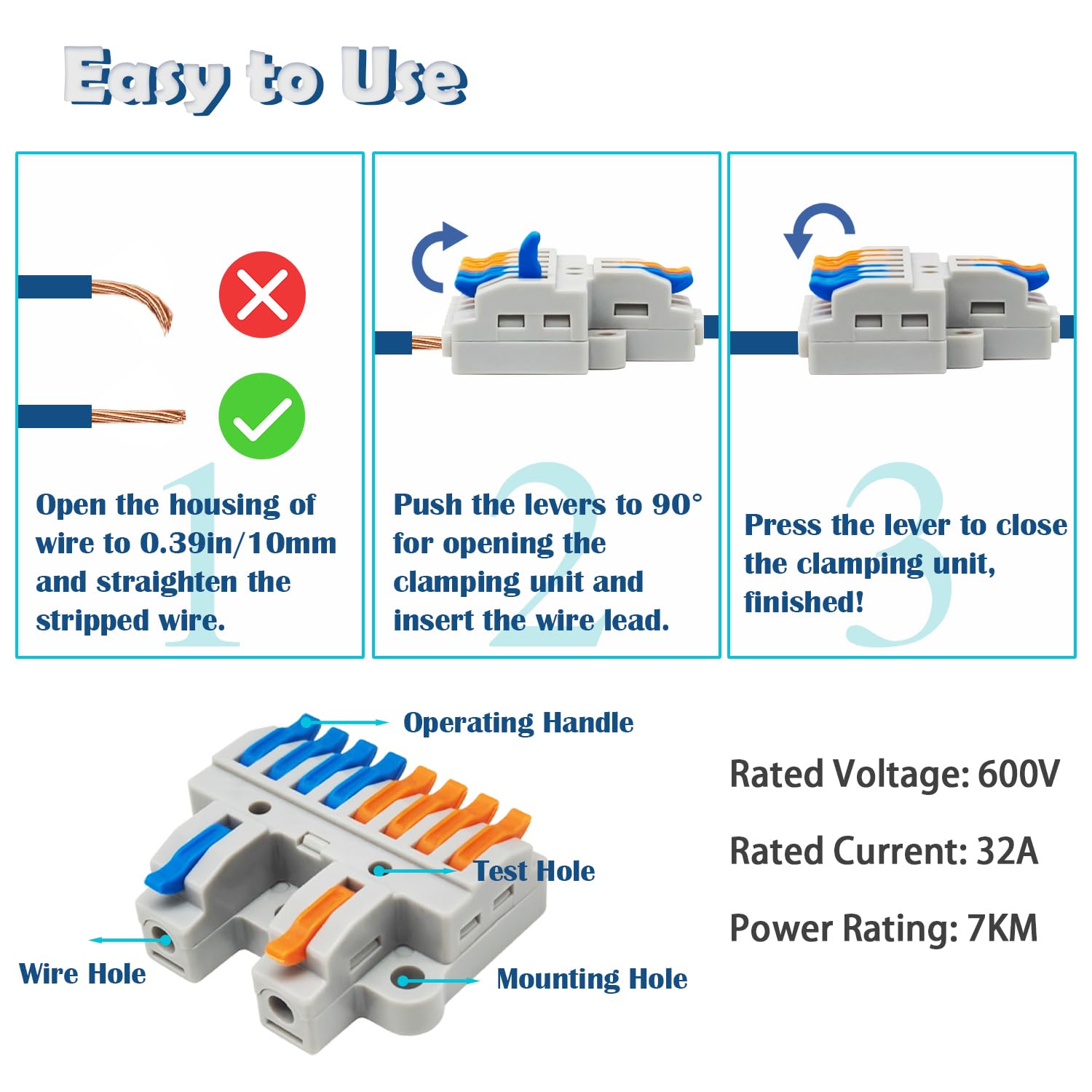 Easy to Use

1
Open the housing of wire to 0.39in/10mm and straighten the stripped wire.

2
Push the levers to 90° for opening the clamping unit and insert the wire lead.

3
Press the lever to close the clamping unit, finished!

Operating Handle

Test Hole

Wire Hole

Mounting Hole

Rated Voltage: 600V

Rated Current: 32A

Power Rating: 7KM