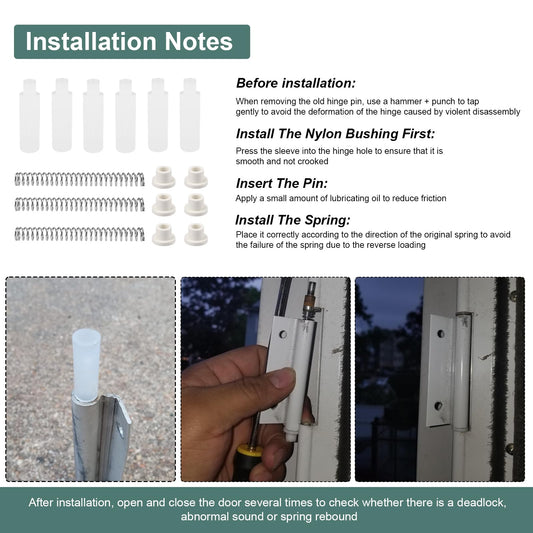 Installation Notes

Before installation:
When removing the old hinge pin, use a hammer + punch to tap gently to avoid the deformation of the hinge caused by violent disassembly

Install The Nylon Bushing First:
Press the sleeve into the hinge hole to ensure that it is smooth and not crooked

Insert The Pin:
Apply a small amount of lubricating oil to reduce friction

Install The Spring:
Place it correctly according to the direction of the original spring to avoid the failure of the spring due to the reverse loading

After installation, open and close the door several times to check whether there is a deadlock, abnormal sound or spring rebound