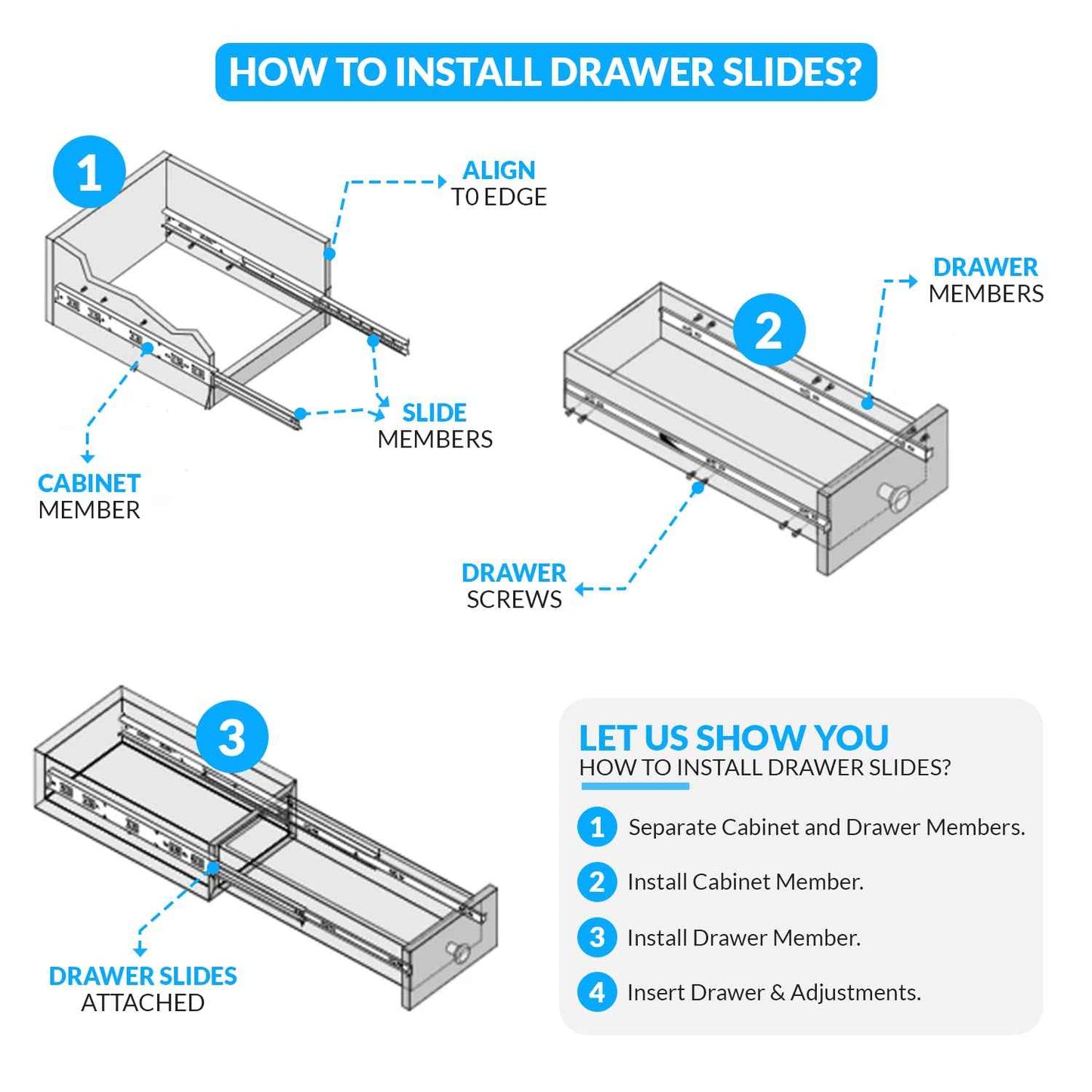 HOW TO INSTALL DRAWER SLIDES?

1

ALIGN
T0 EDGE

SLIDE
MEMBERS

CABINET
MEMBER

2

DRAWER
MEMBERS

DRAWER
SCREWS

3

DRAWER SLIDES
ATTACHED

LET US SHOW YOU
HOW TO INSTALL DRAWER SLIDES?

1 Separate Cabinet and Drawer Members.

2 Install Cabinet Member.

3 Install Drawer Member.

4 Insert Drawer & Adjustments.