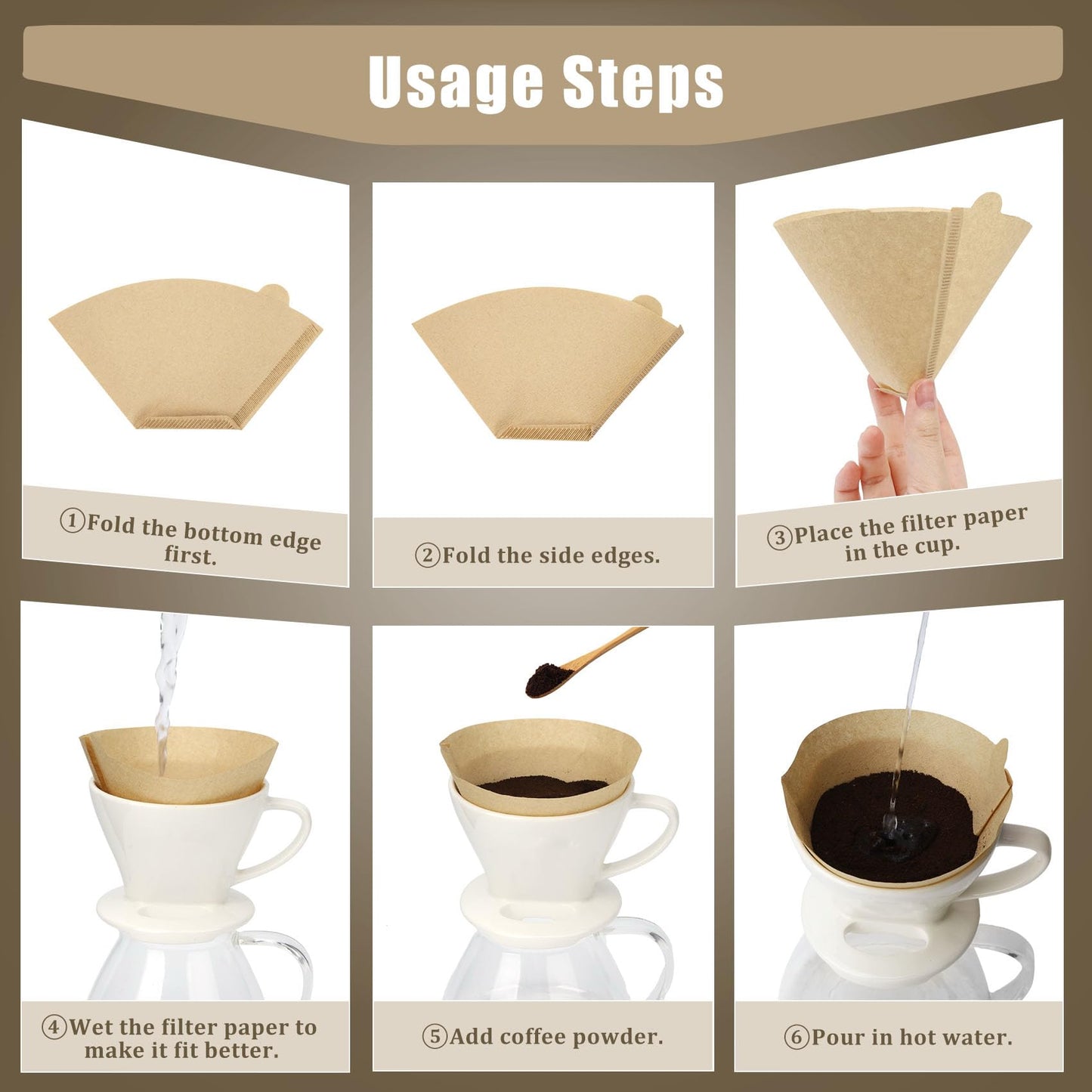 Usage Steps

①Fold the bottom edge first.

②Fold the side edges.

③Place the filter paper in the cup.

④Wet the filter paper to make it fit better.

⑤Add coffee powder.

⑥Pour in hot water.