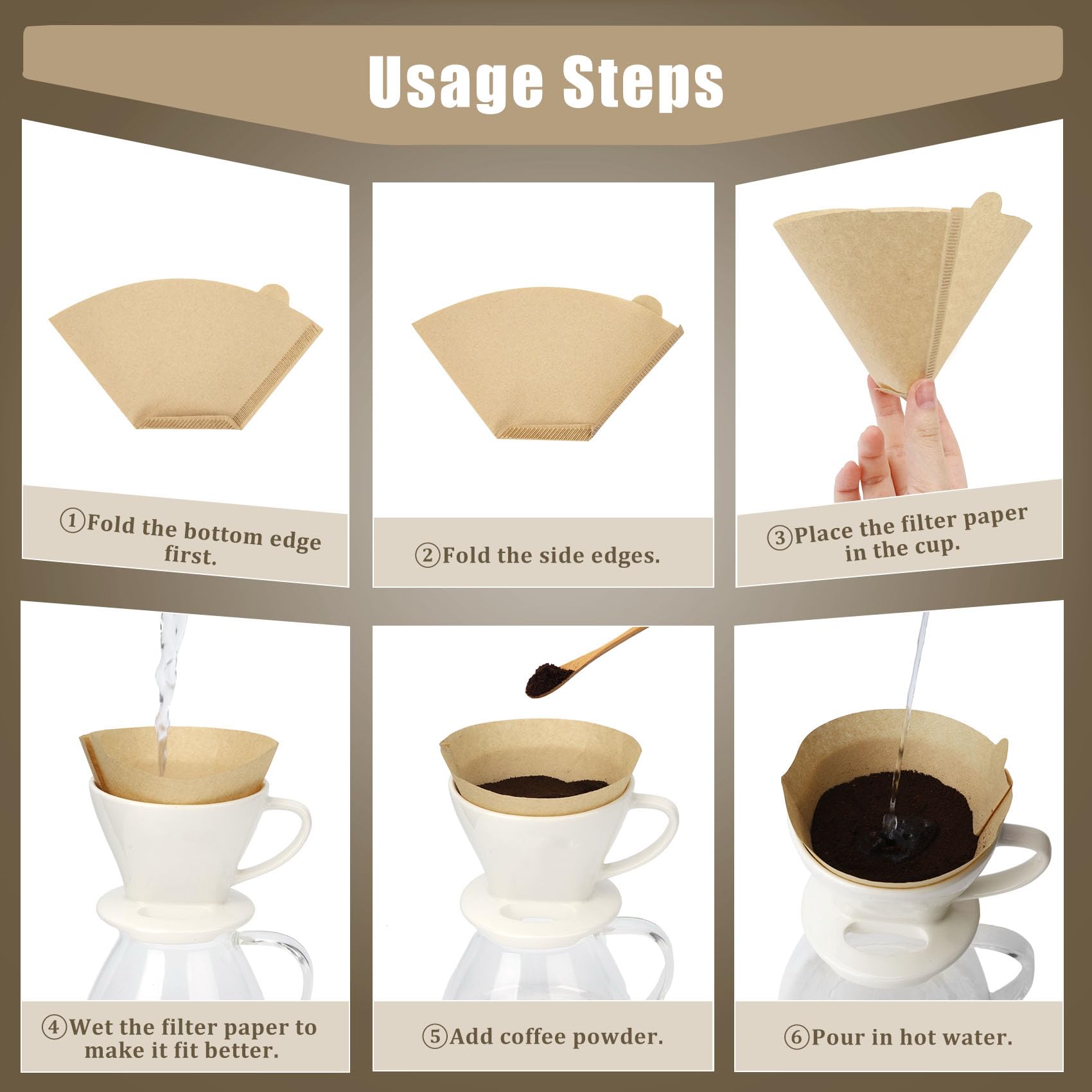 Usage Steps

①Fold the bottom edge first.

②Fold the side edges.

③Place the filter paper in the cup.

④Wet the filter paper to make it fit better.

⑤Add coffee powder.

⑥Pour in hot water.