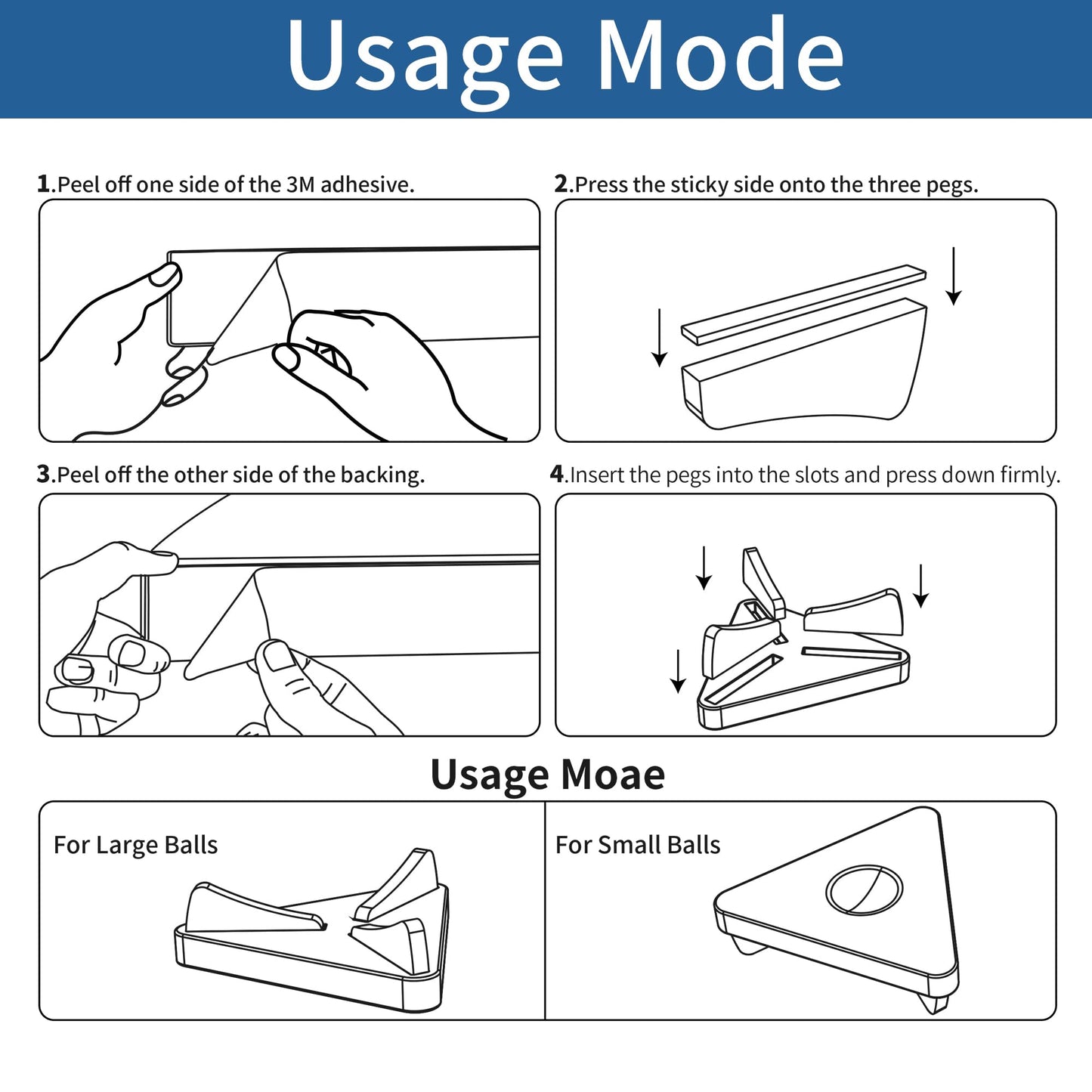 Usage Mode

1.Peel off one side of the 3M adhesive.

2.Press the sticky side onto the three pegs.

3.Peel off the other side of the backing.

4.Insert the pegs into the slots and press down firmly.

Usage Moae

For Large Balls

For Small Balls