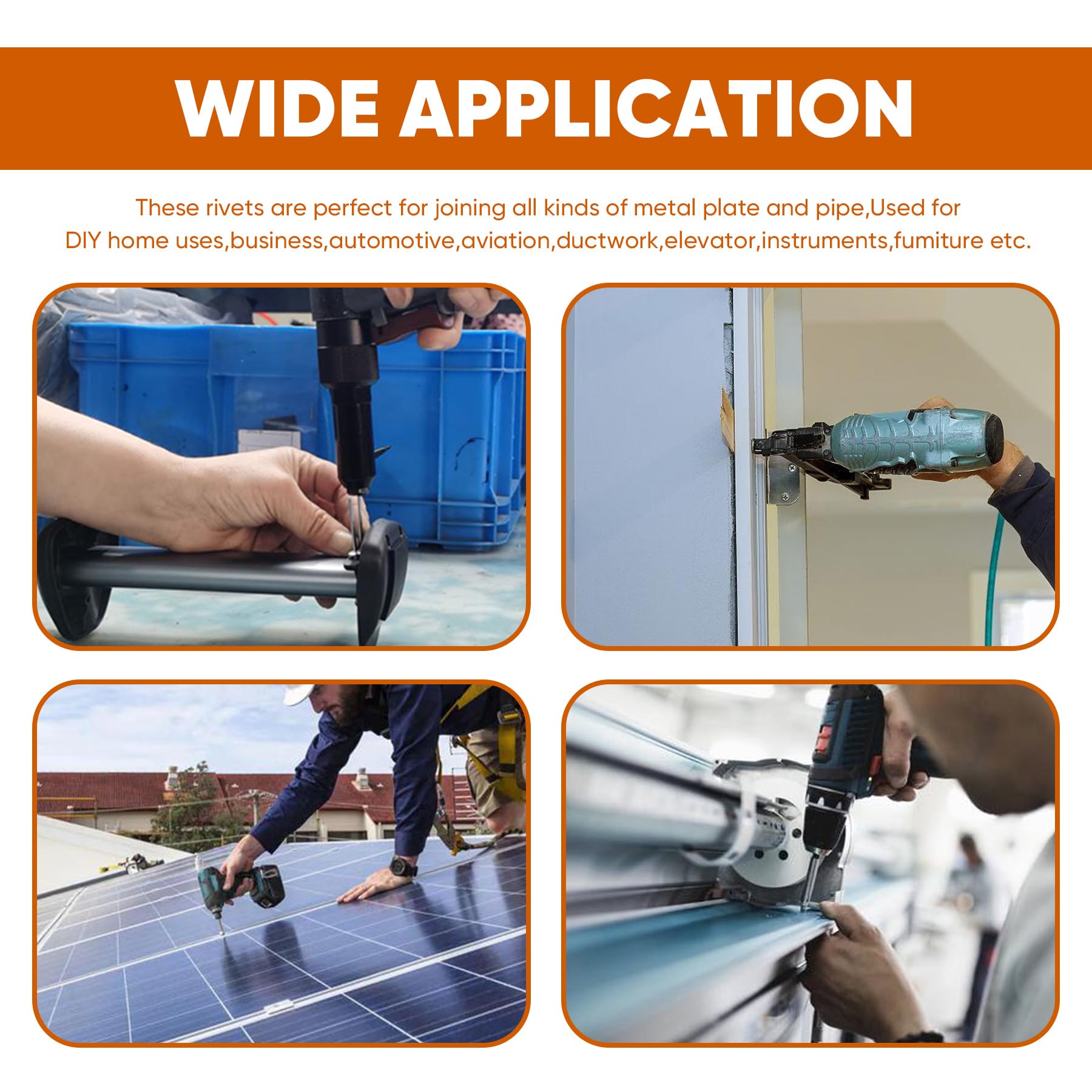 WIDE APPLICATION

These rivets are perfect for joining all kinds of metal plate and pipe,Used for DIY home uses,business,automotive,aviation,ductwork,elevator,instruments,fumiture etc.