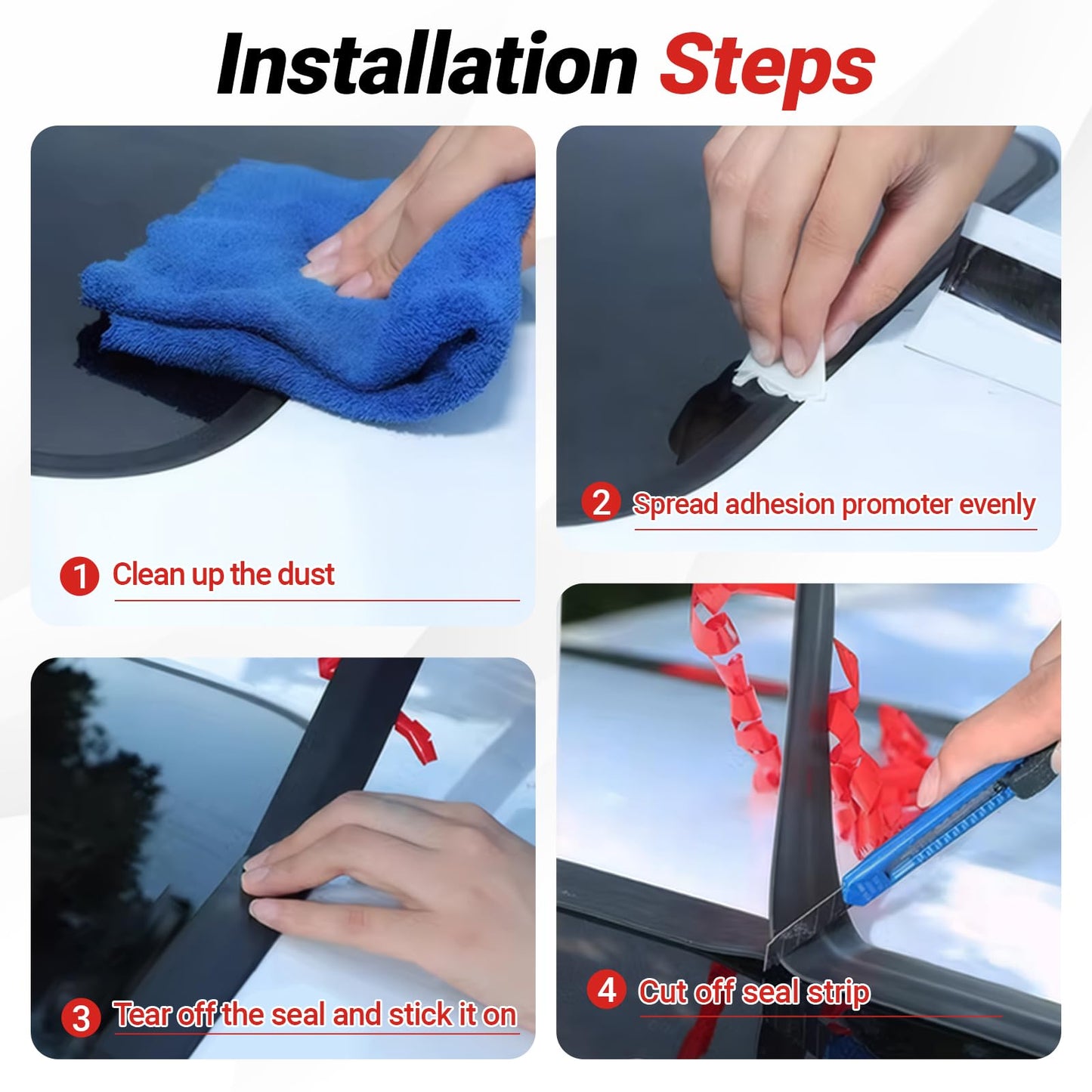 Installation Steps

1 Clean up the dust

2 Spread adhesion promoter evenly

3 Tear off the seal and stick it on

4 Cut off seal strip