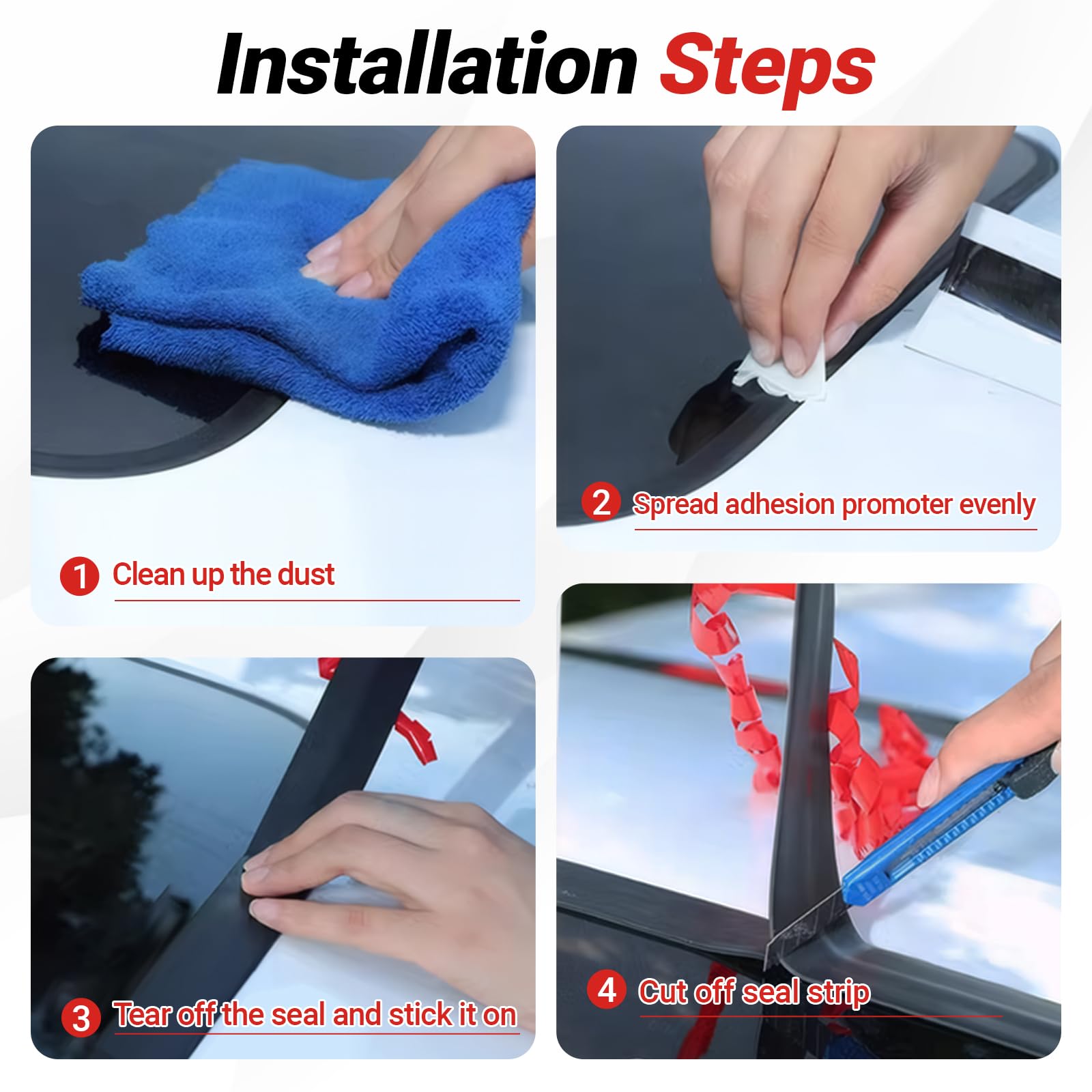 Installation Steps

1 Clean up the dust

2 Spread adhesion promoter evenly

3 Tear off the seal and stick it on

4 Cut off seal strip