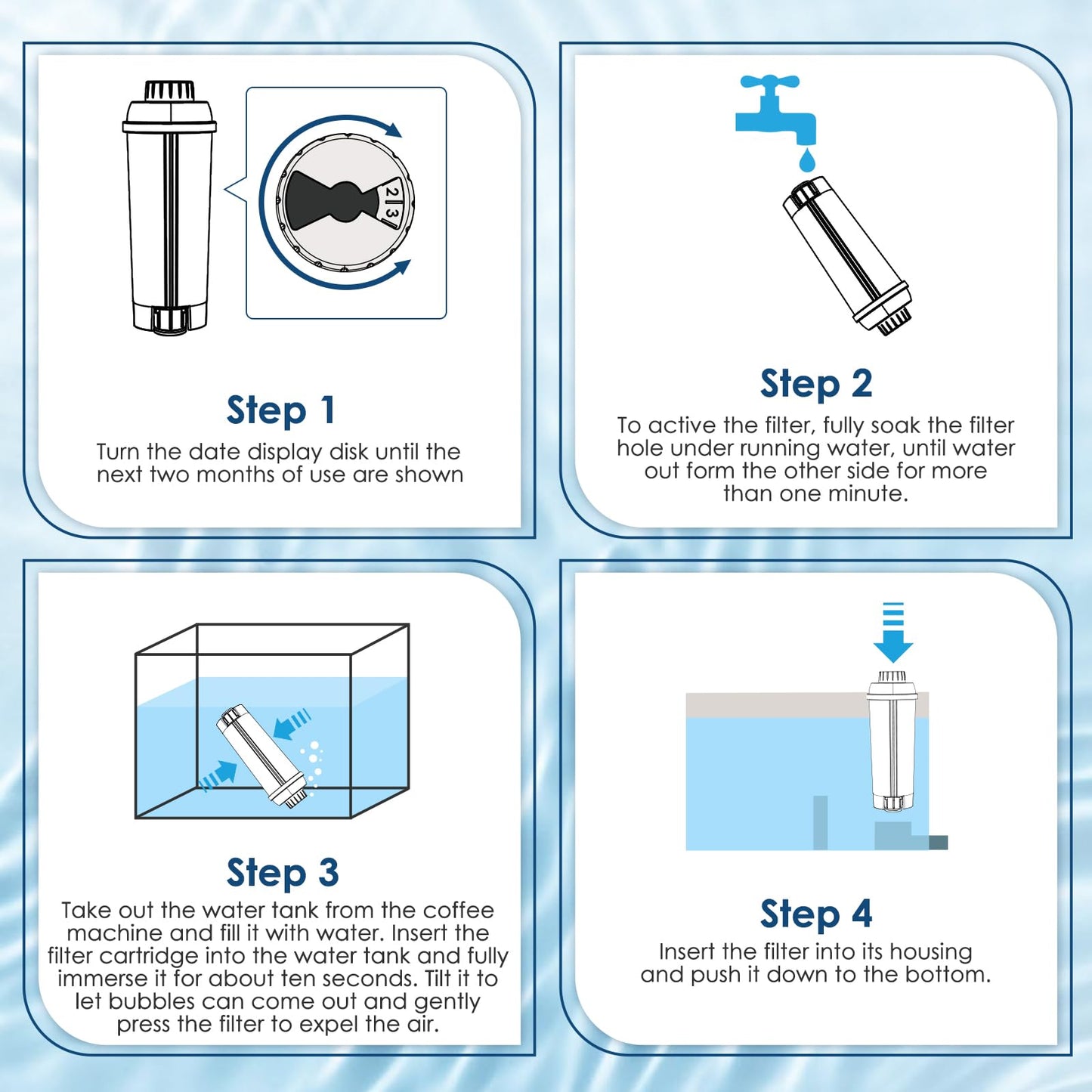 2 3

Step 1
Turn the date display disk until the next two months of use are shown

Step 2
To active the filter, fully soak the filter hole under running water, until water out form the other side for more than one minute.

Step 3
Take out the water tank from the coffee machine and fill it with water. Insert the filter cartridge into the water tank and fully immerse it for about ten seconds. Tilt it to let bubbles can come out and gently press the filter to expel the air.

Step 4
Insert the filter into its housing and push it down to the bottom.