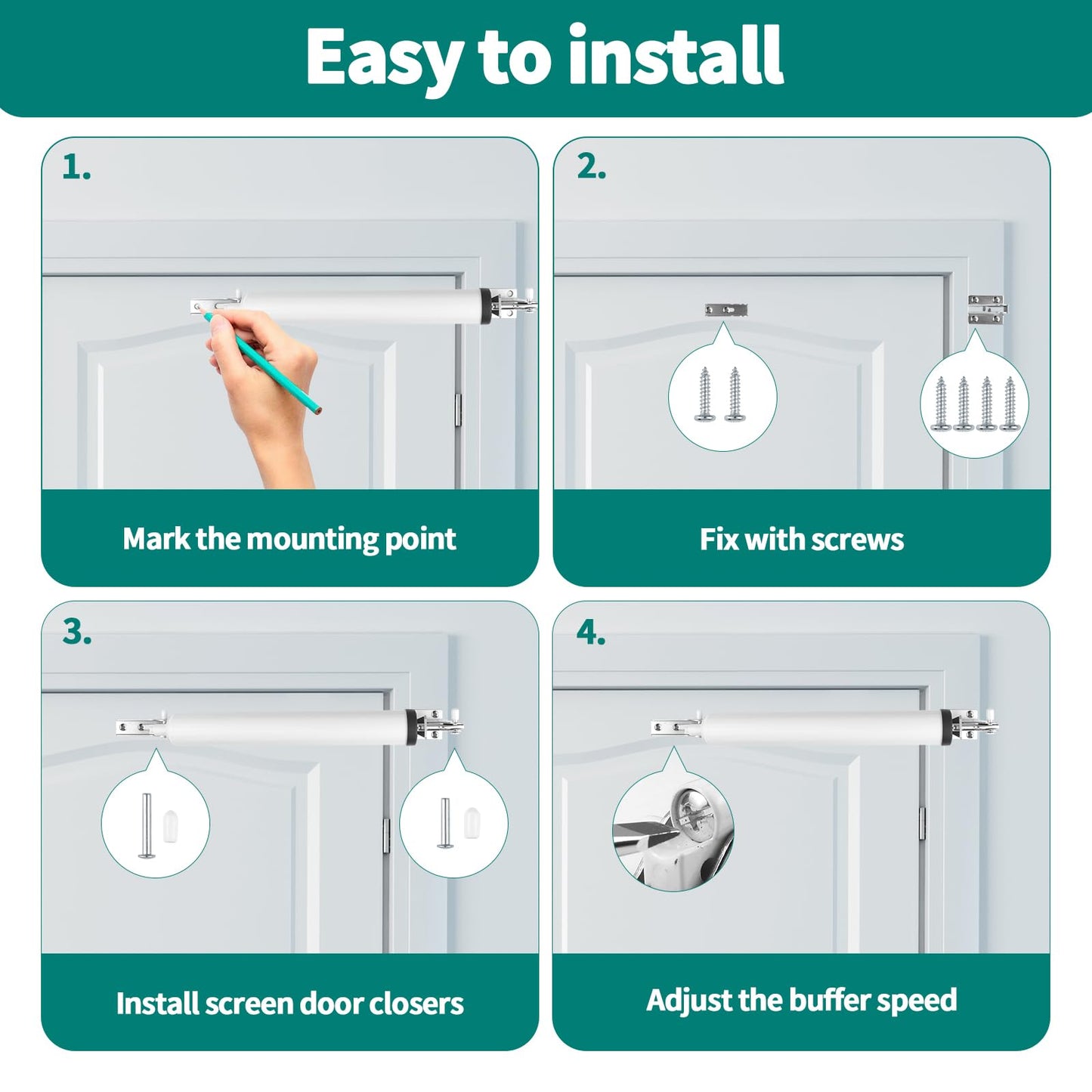 Easy to install

1.

Mark the mounting point

2.

Fix with screws

3.

Install screen door closers

4.

Adjust the buffer speed