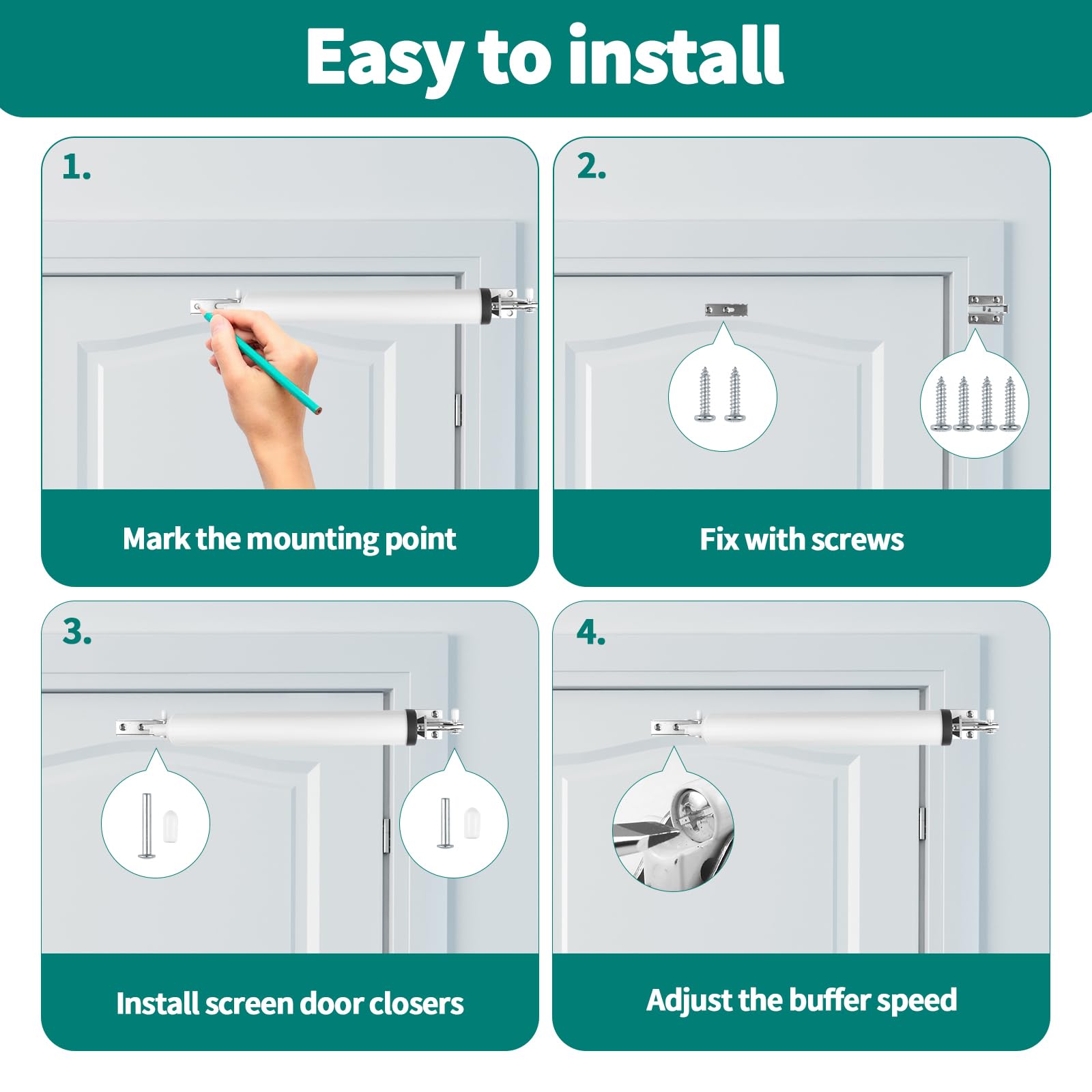 Easy to install

1.

Mark the mounting point

2.

Fix with screws

3.

Install screen door closers

4.

Adjust the buffer speed