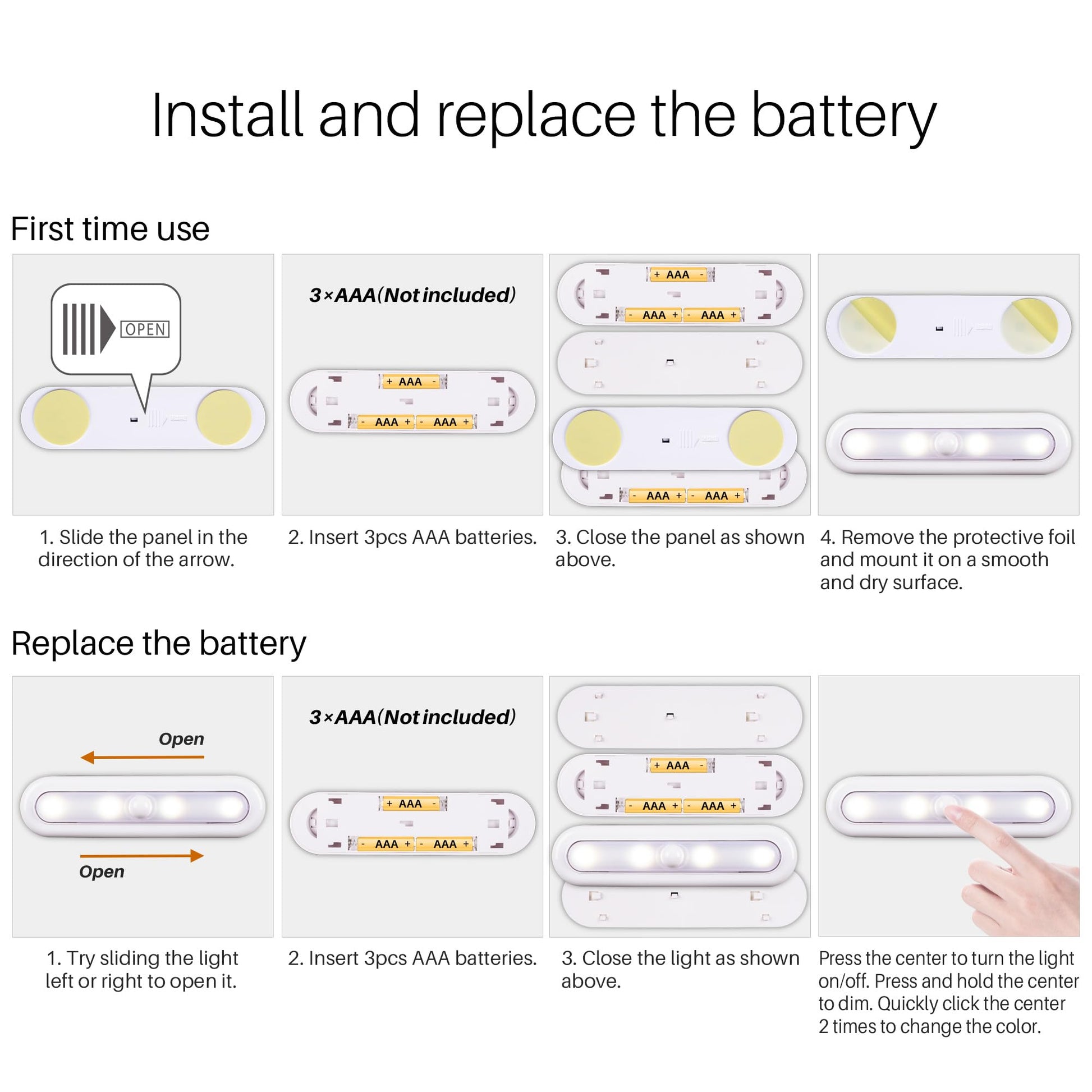 Install and replace the battery

First time use

OPEN

3×AAA(Not included)

+ AAA -

- AAA + - AAA +

+ AAA -

- AAA + - AAA +

- AAA + - AAA +

1. Slide the panel in the direction of the arrow.

2. Insert 3pcs AAA batteries.

3. Close the panel as shown above.

4. Remove the protective foil and mount it on a smooth and dry surface.

Replace the battery

Open

Open

3×AAA(Not included)

+ AAA -

- AAA + - AAA +

+ AAA -

- AAA + - AAA +

1. Try sliding the light left or right to open it.

2. Insert 3pcs AAA batteries.

3. Close the light as shown above.

Press the center to turn the light on/off. Press and hold the center to dim. Quickly click the center 2 times to change the color.