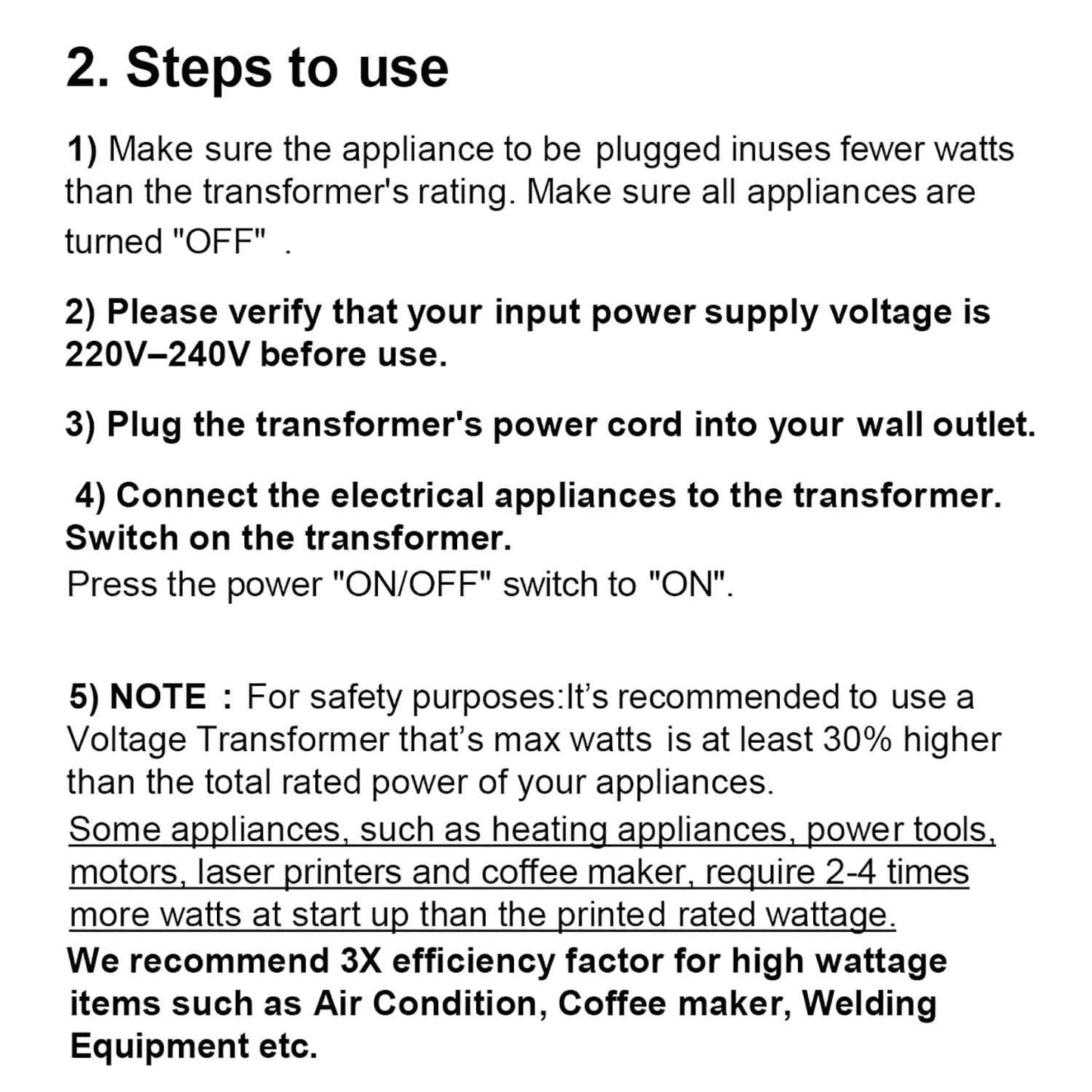 2. Steps to use

1) Make sure the appliance to be plugged inuses fewer watts than the transformer's rating. Make sure all appliances are turned "OFF" .

2) Please verify that your input power supply voltage is 220V–240V before use.

3) Plug the transformer's power cord into your wall outlet.

4) Connect the electrical appliances to the transformer. Switch on the transformer.
Press the power "ON/OFF" switch to "ON".

5) NOTE : For safety purposes:It’s recommended to use a Voltage Transformer that’s max watts is at least 30% higher than the total rated power of your appliances.
Some appliances, such as heating appliances, power tools, motors, laser printers and coffee maker, require 2-4 times more watts at start up than the printed rated wattage.
We recommend 3X efficiency factor for high wattage items such as Air Condition, Coffee maker, Welding Equipment etc.